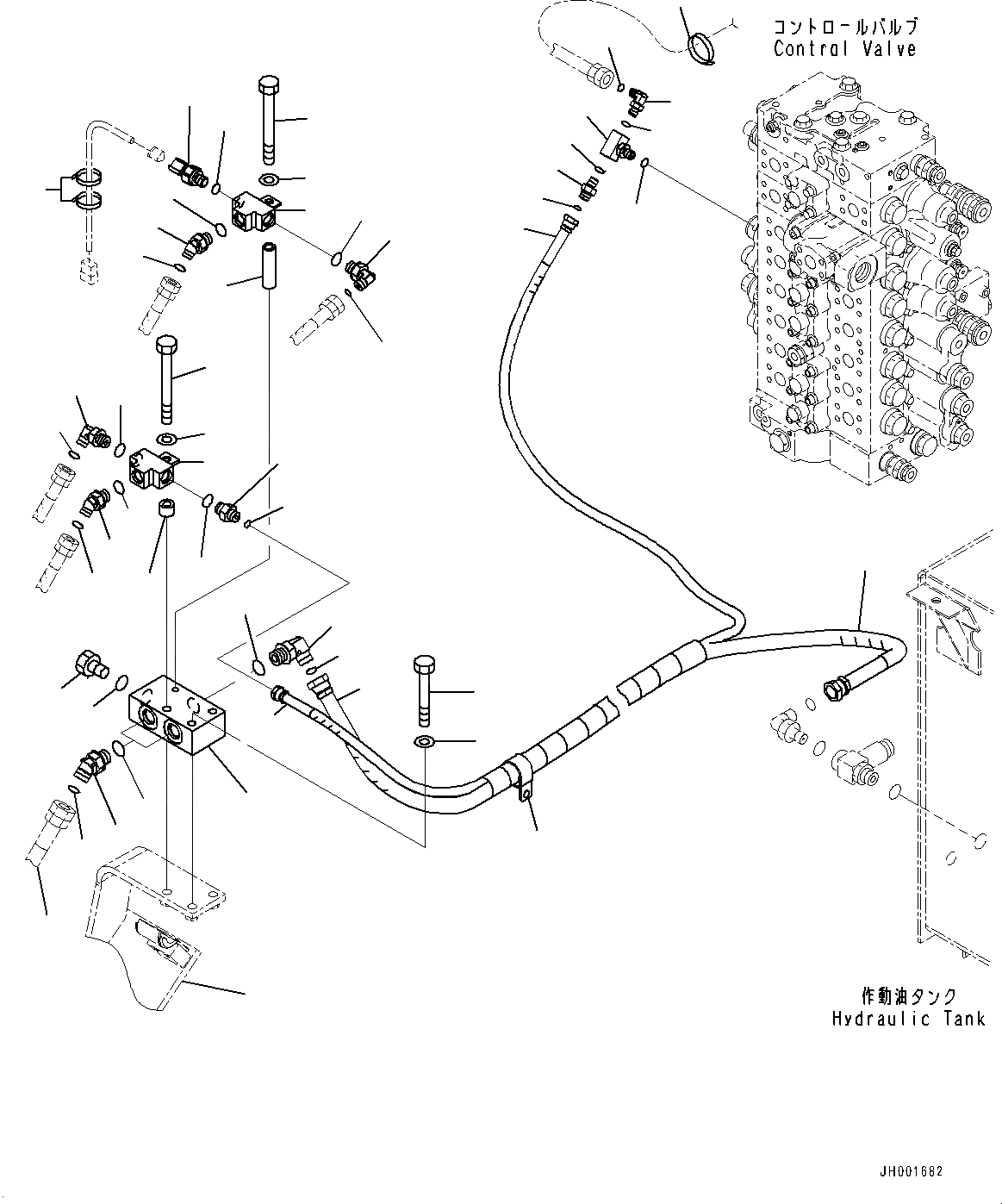 コントロールバルブ
Control Valve

作動油タンク
Hydraulic Tank

JH001682