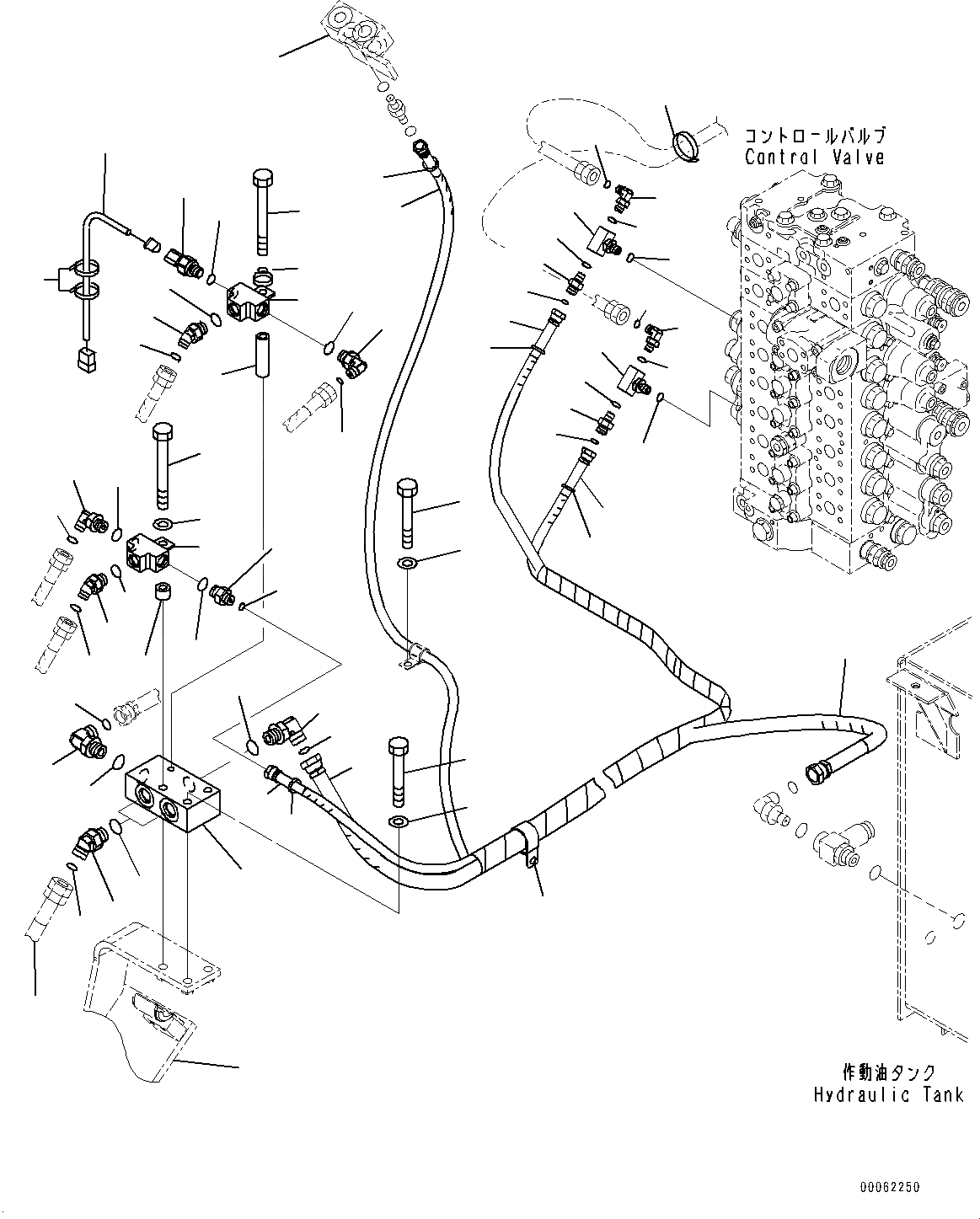 コントロールバルブ
Control Valve

作動油タンク
Hydraulic Tank

00062250