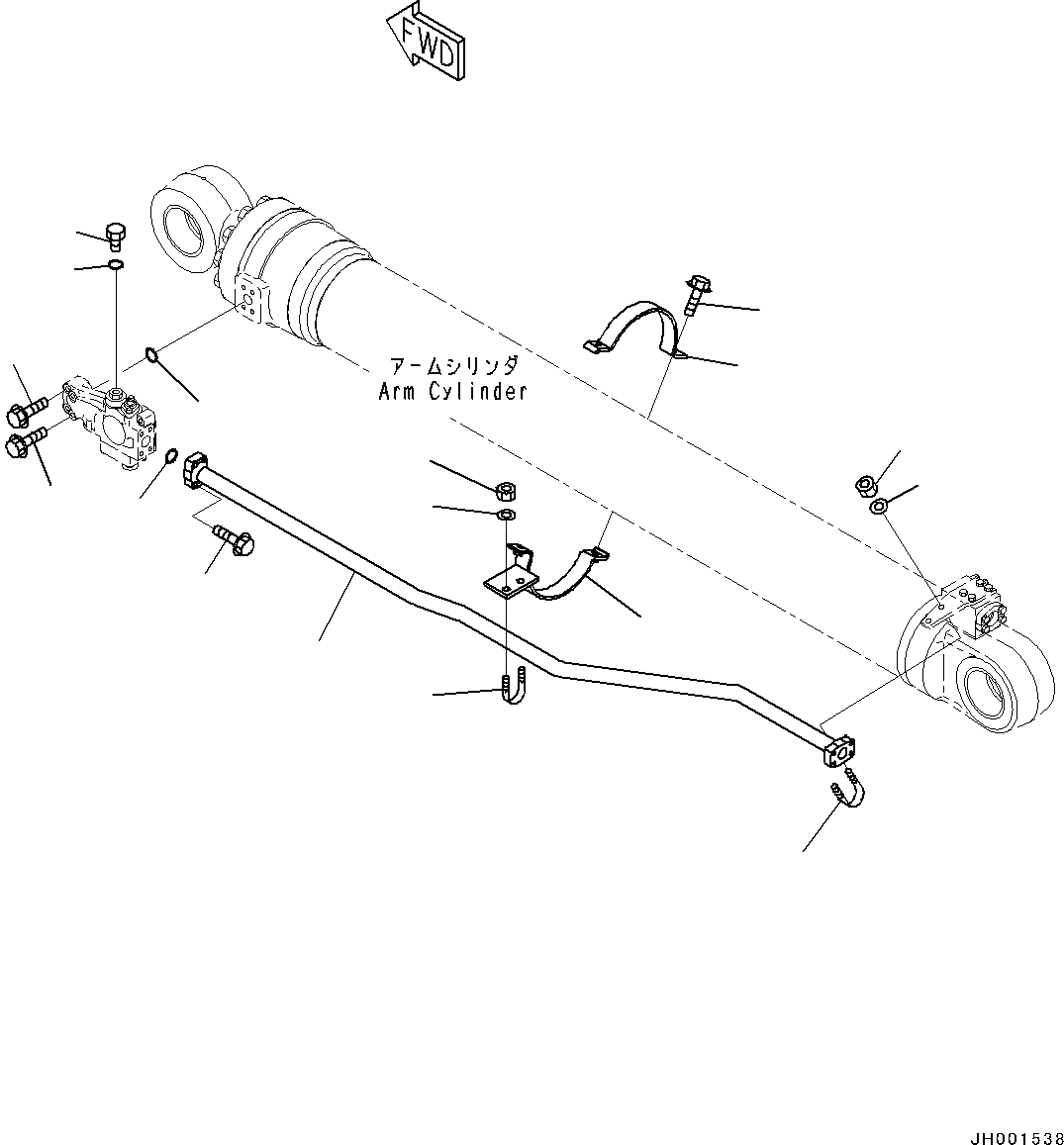 FWD

アームシリンダ
Arm Cylinder

JH001538