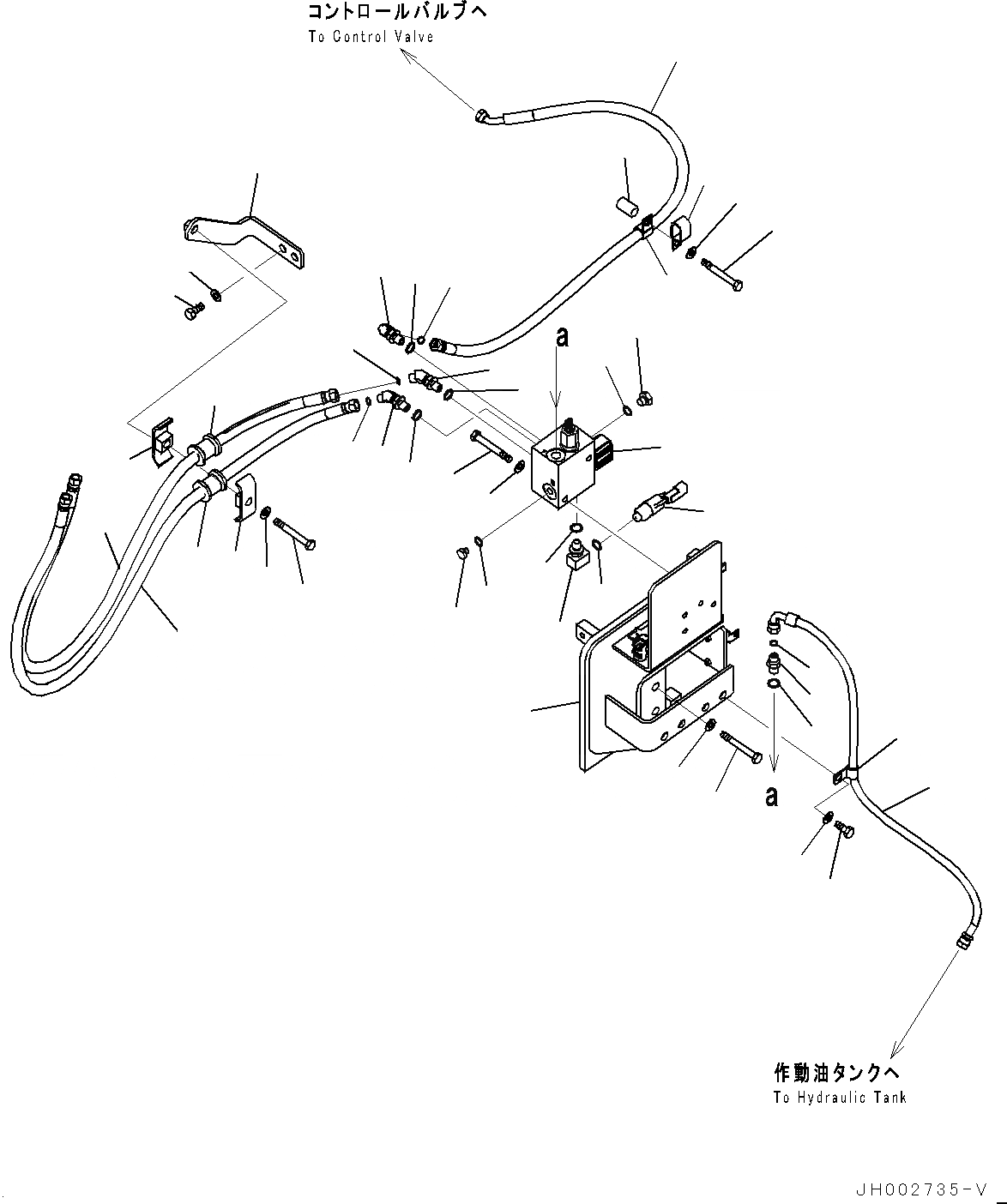 コントロールバルブへ
To Control Valve

a

a

作動油タンクへ
To Hydraulic Tank

JH002735-V