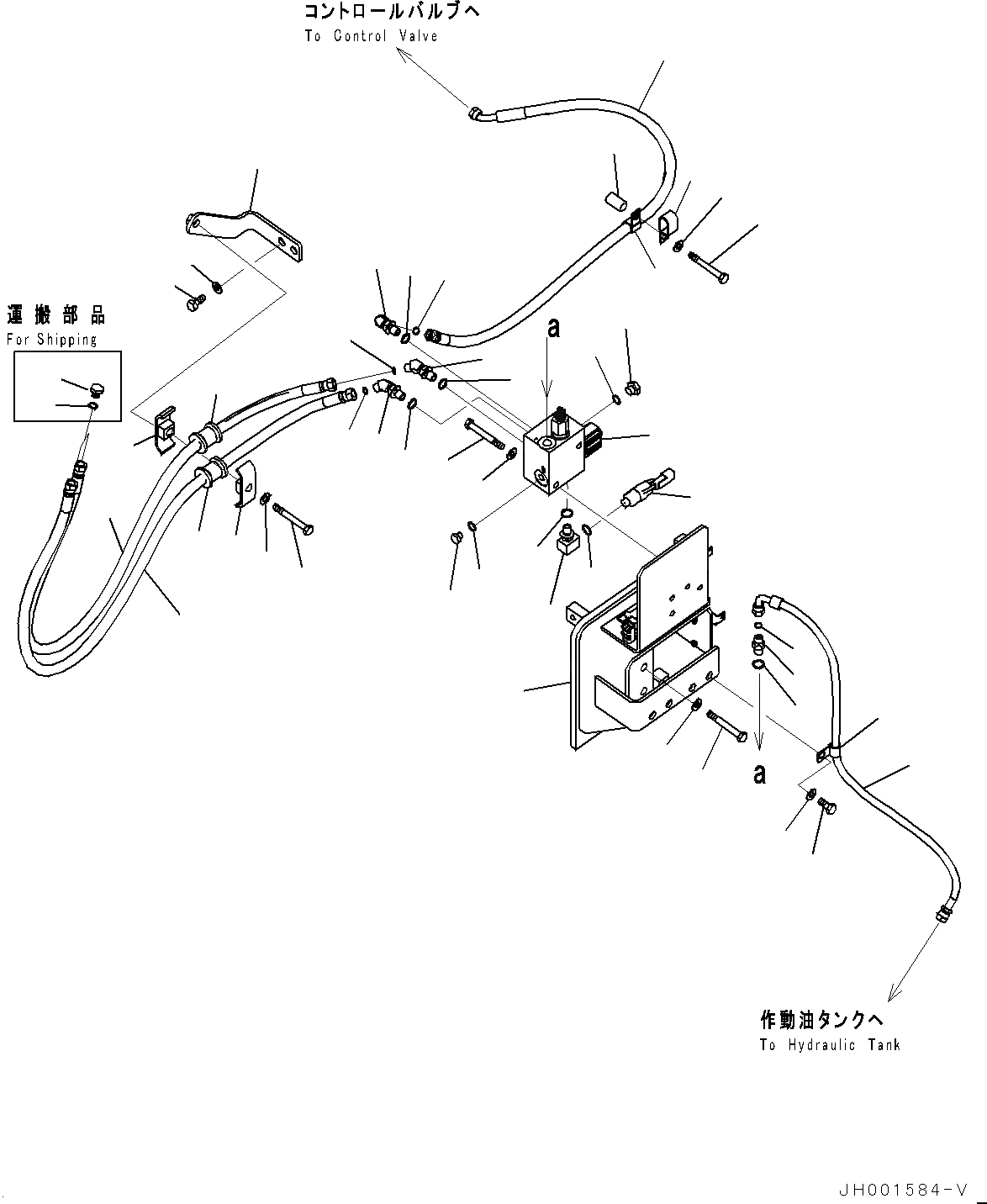 コントロールバルブへ
To Control Valve

運搬部品
For Shipping

a

a

作動油タンクへ
To Hydraulic Tank

JH001584-V