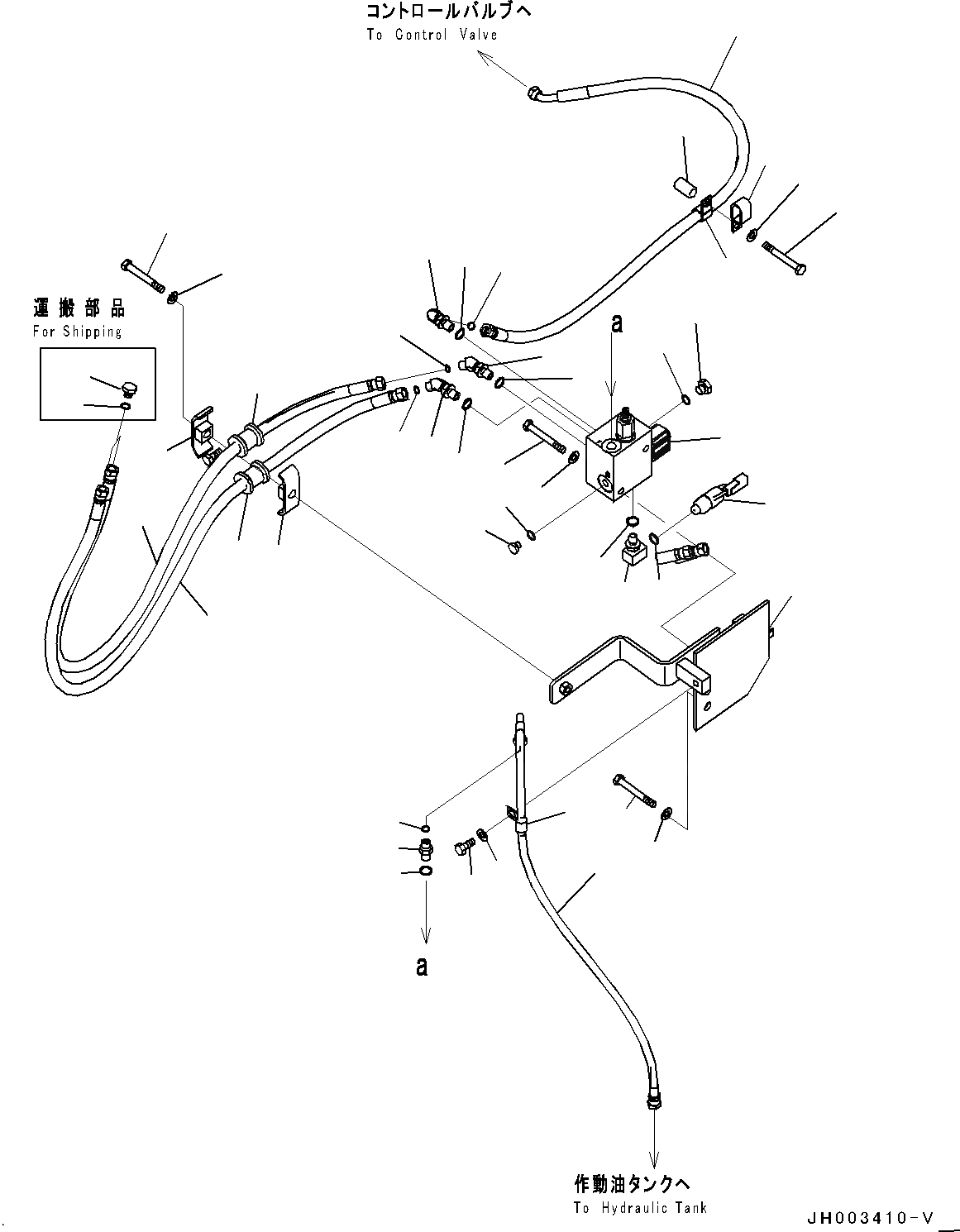 コントロールバルブへ
To Control Valve

運搬部品
For Shipping

a

a

作動油タンクへ
To Hydraulic Tank

JH003410-V