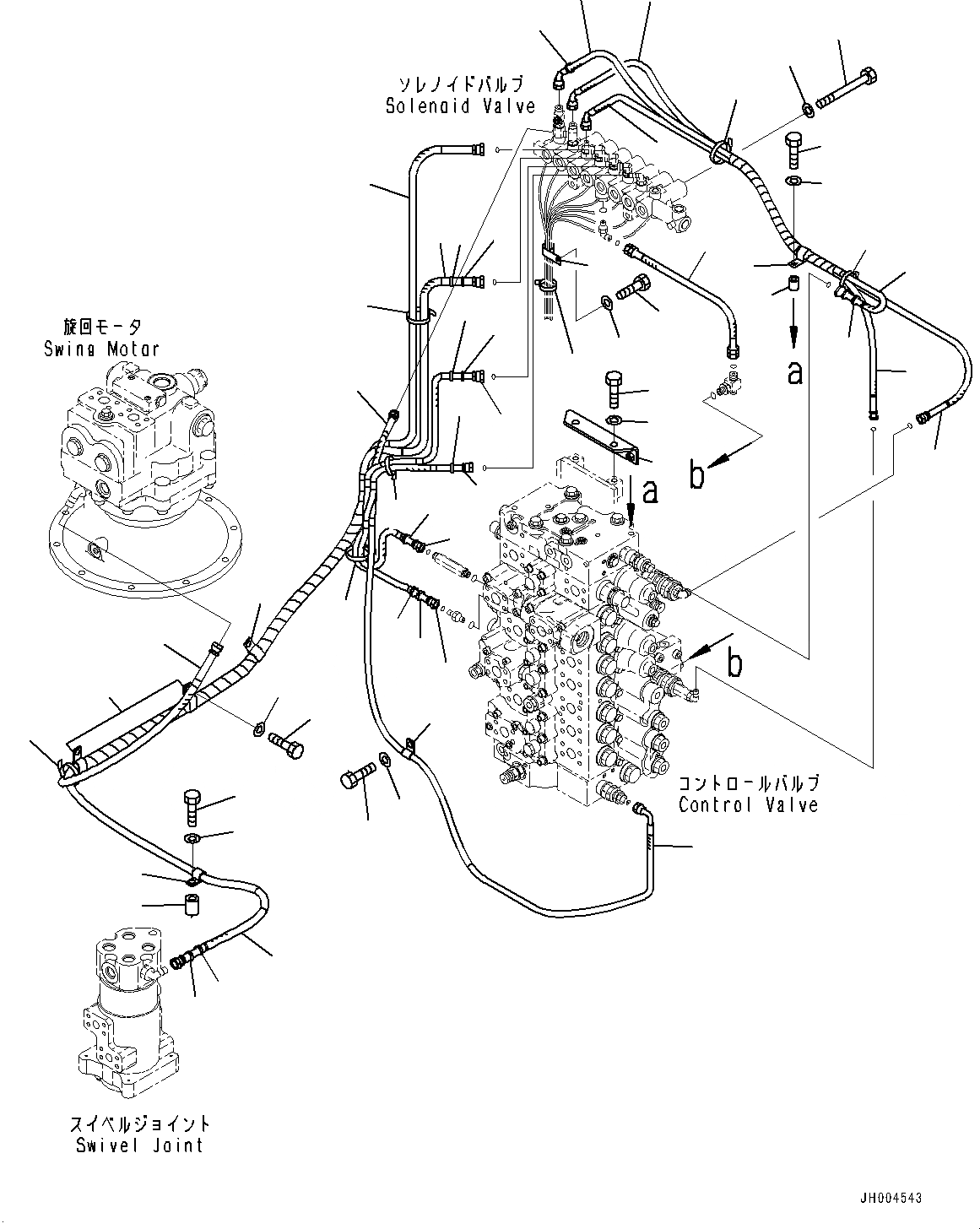 ソレノイドバルブ
Solenoid Valve

旋回モータ
Swing Motor

a

b

a

b

コントロールバルブ
Control Valve

スイベルジョイント
Swivel Joint

JH004543