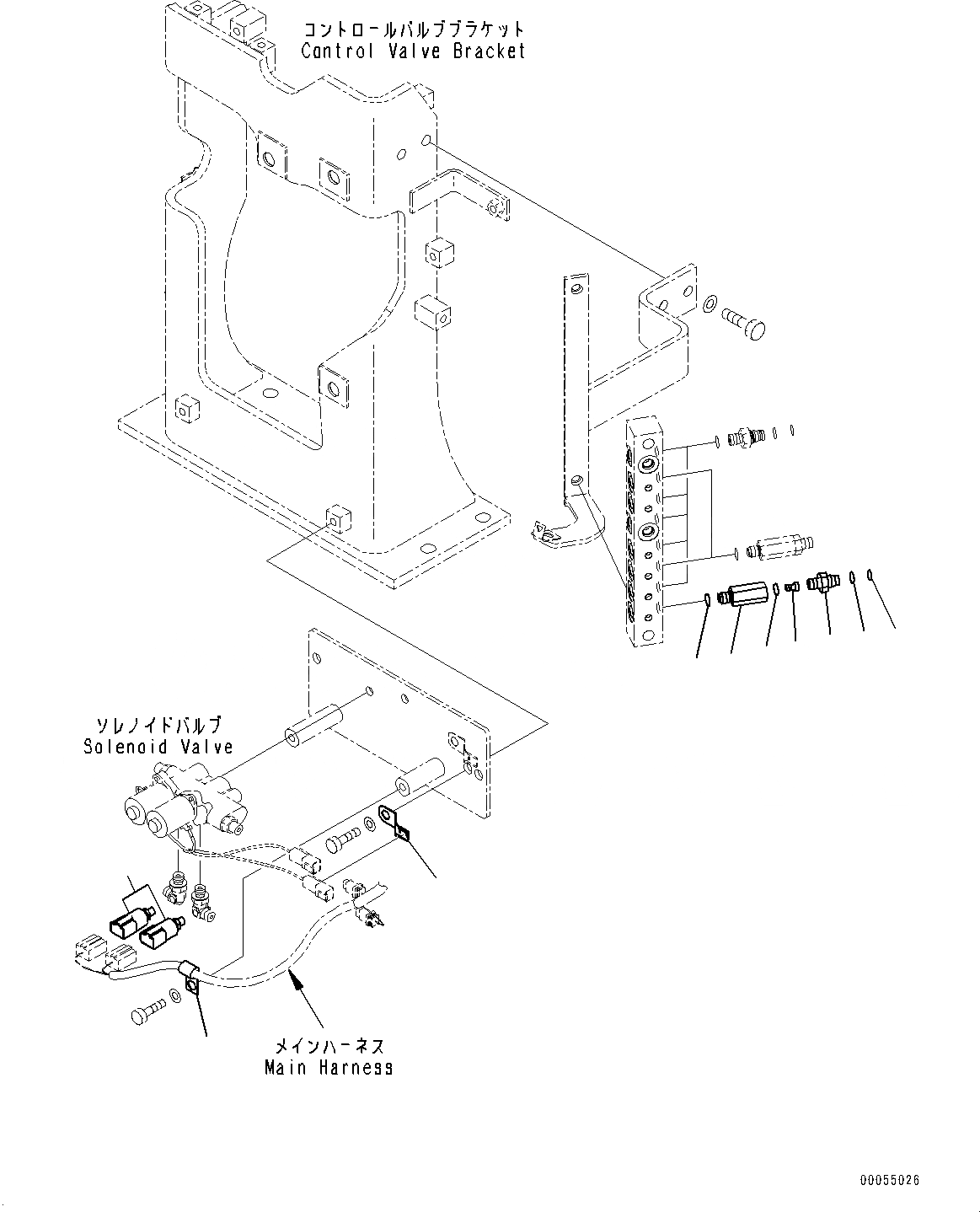 コントロールバルブブラケット
Control Valve Bracket

ソレノイドバルブ
Solenoid Valve

メインハーネス
Main Harness

00055026