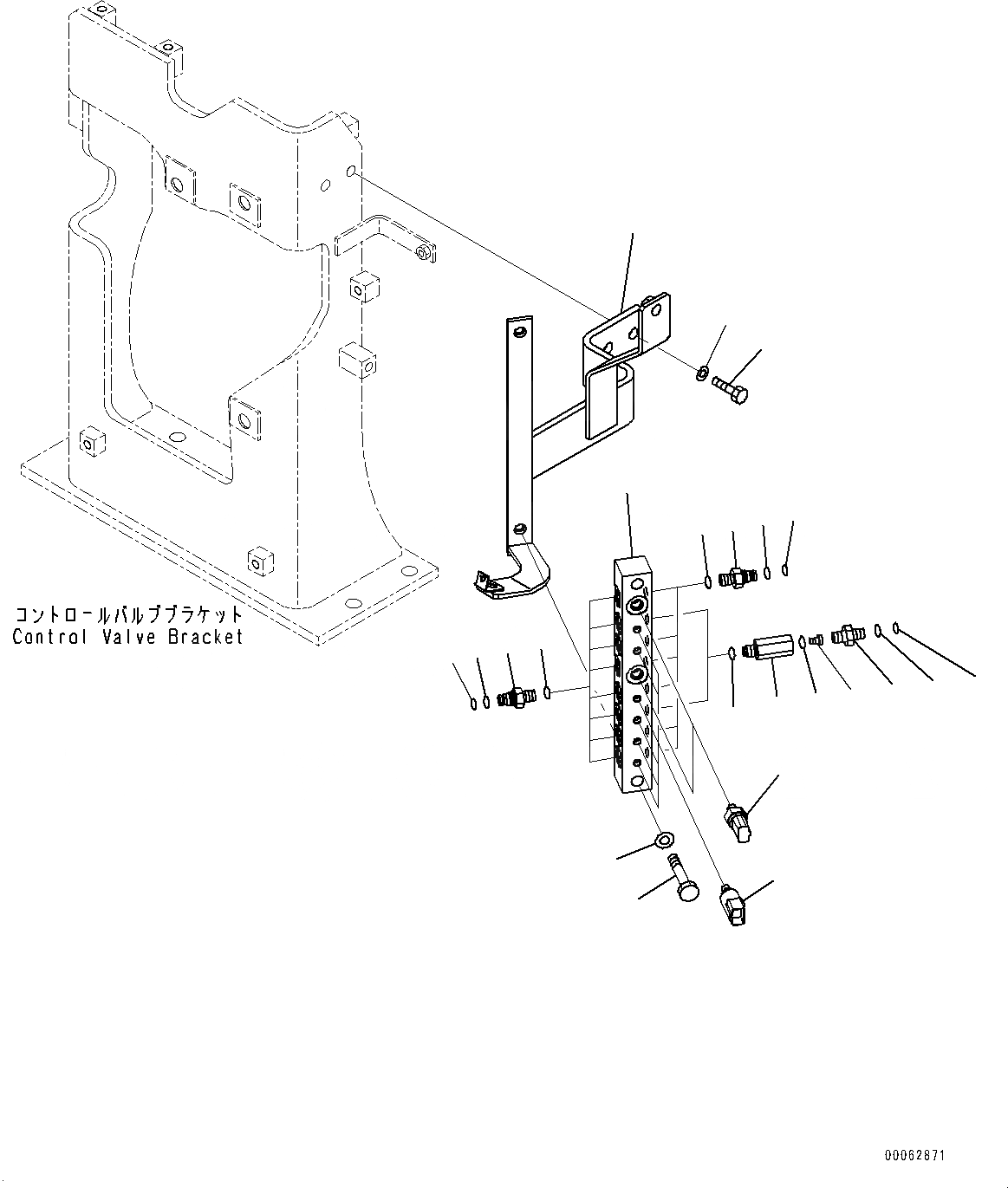 コントロールバルブブラケット
Control Valve Bracket

00062871