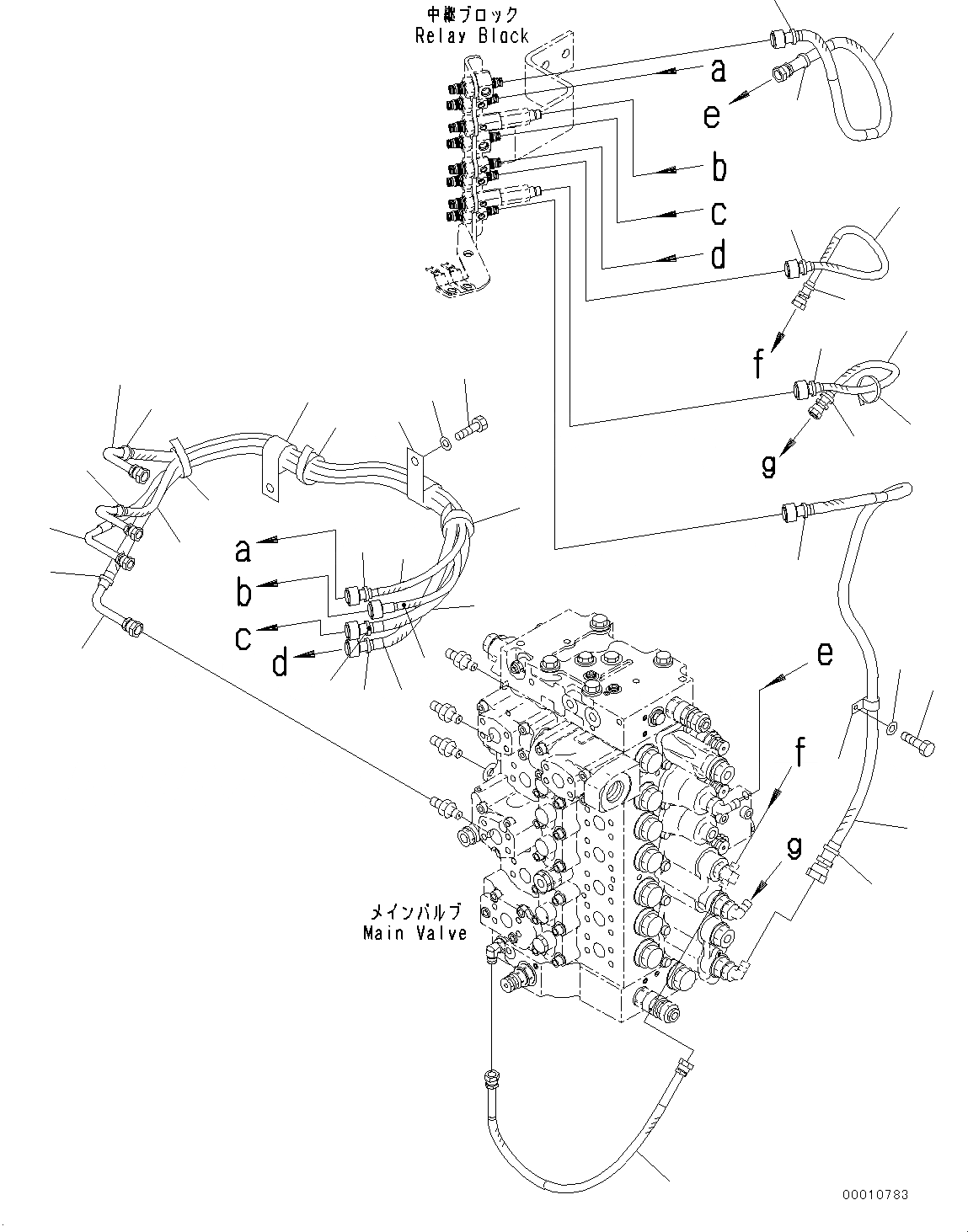 中継ブロック
Relay Block

a
e
b
c
d
f
g

a
b
c
d

e
f
g

メインバルブ
Main Valve

00010783