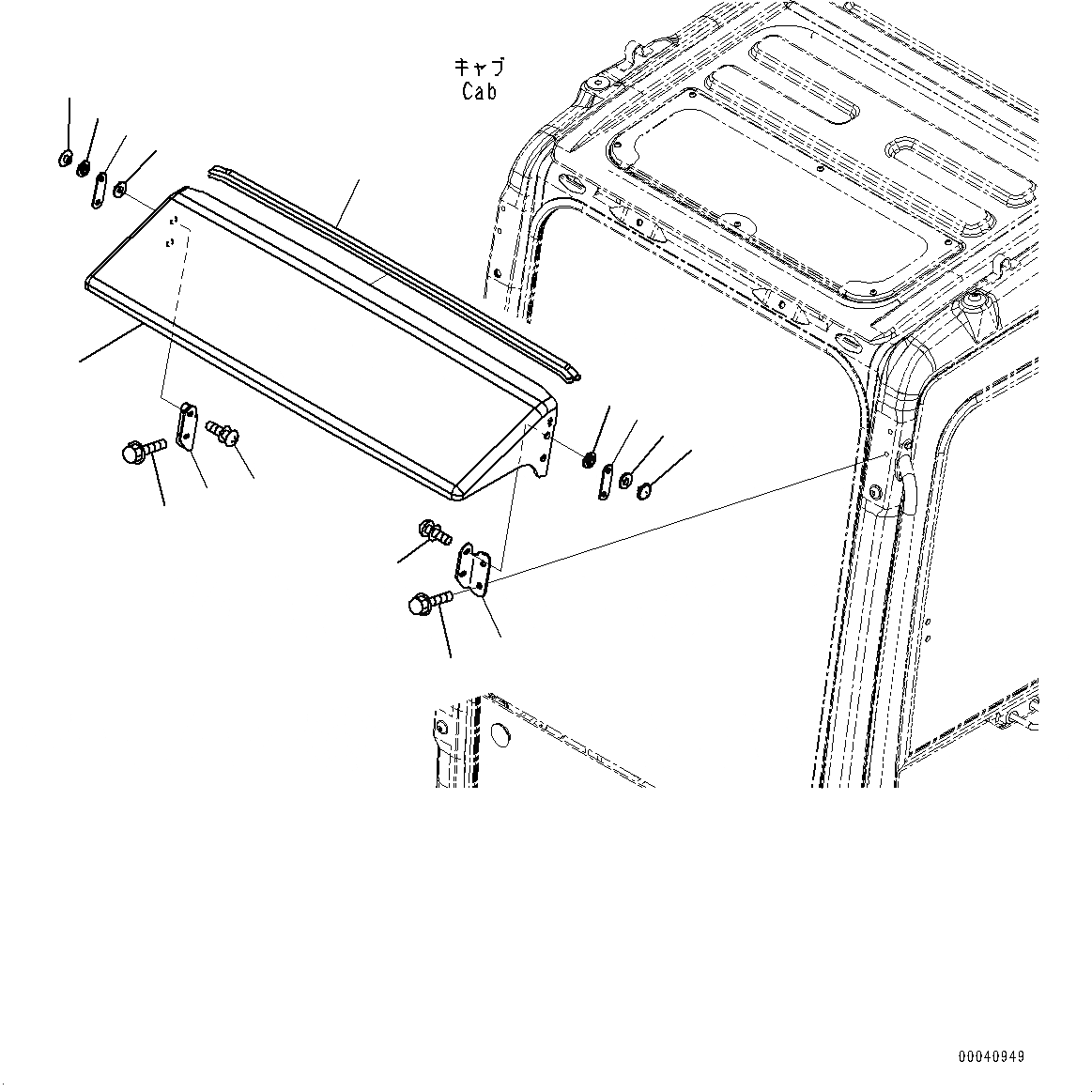 キャブ
Cab

00040949