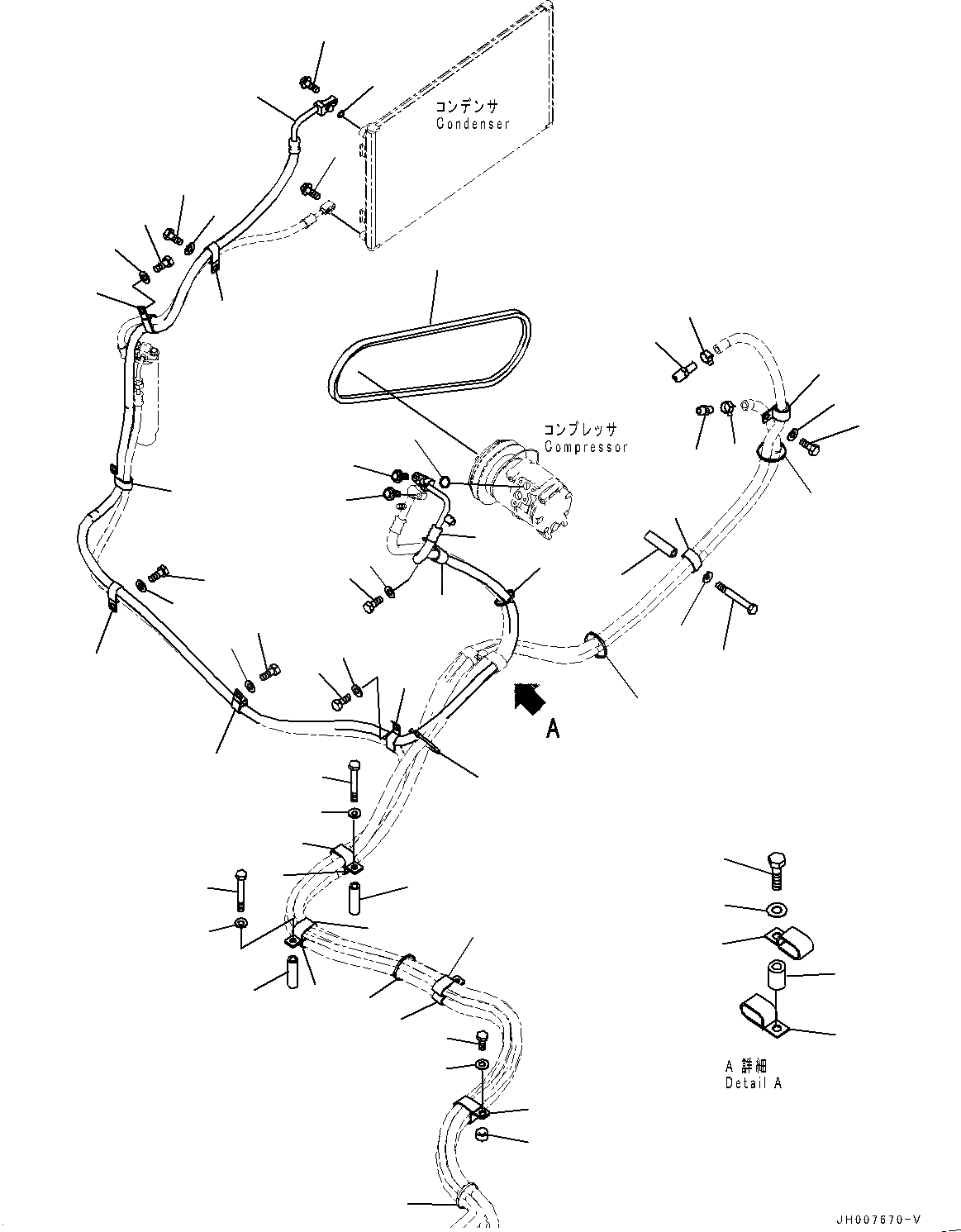 コンデンサ
Condenser

コンプレッサ
Compressor

A

A 詳細
Detail A

JH007670-V