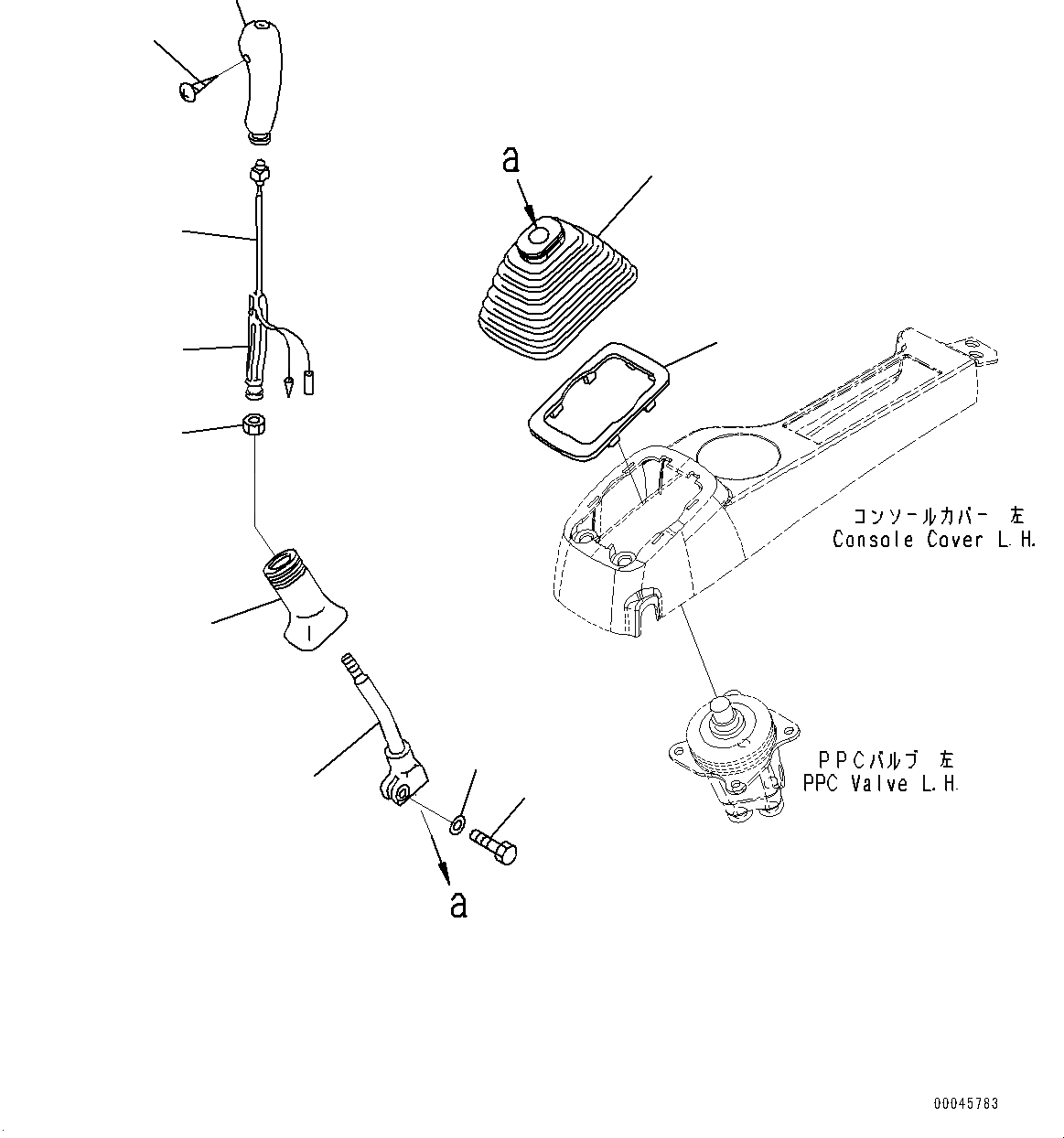 a

コンソールカバー 左
Console Cover L.H.

PPCバルブ 左
PPC Valve L.H.

a

00045783