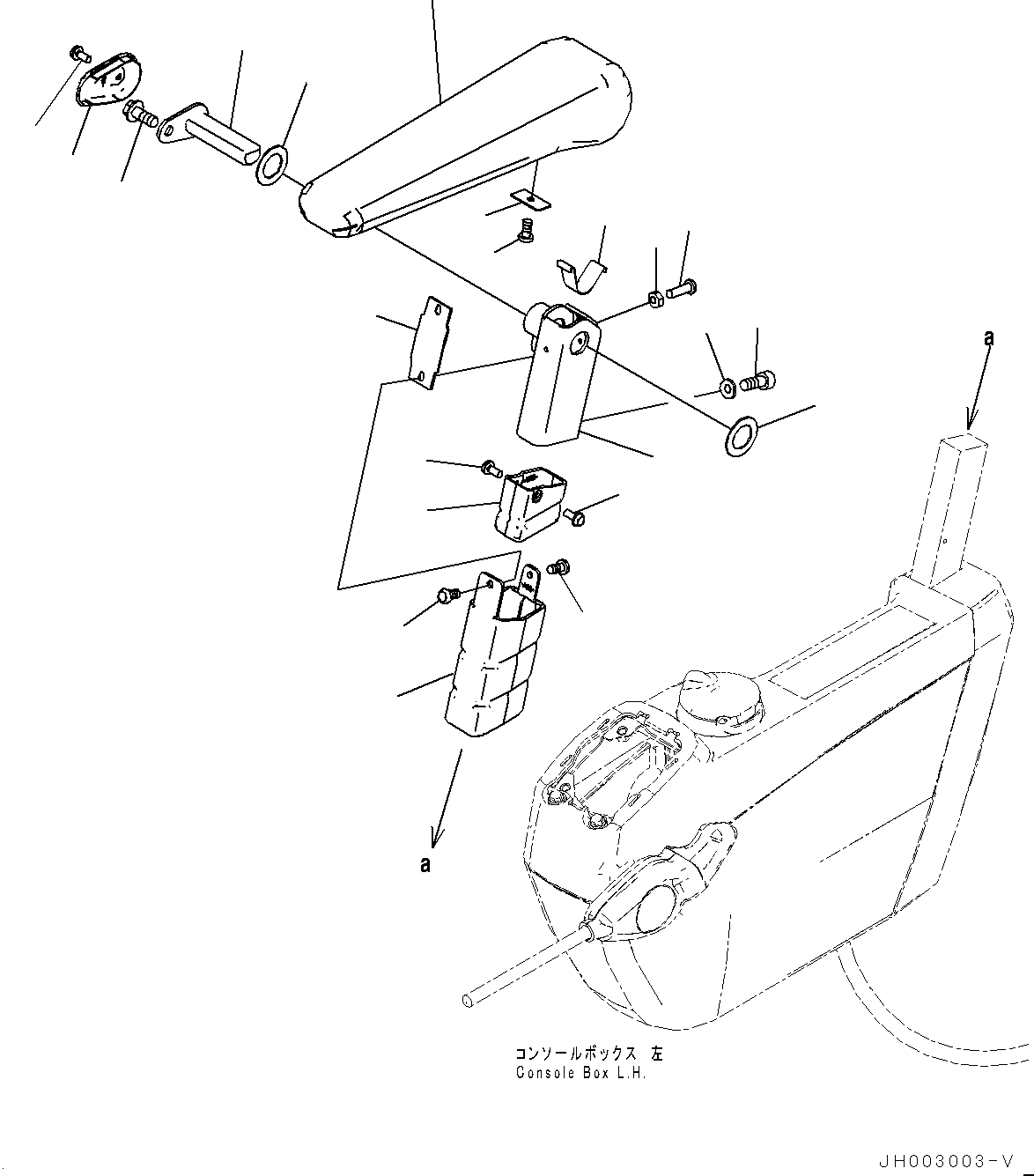 a

a

コンソールボックス 左
Console Box L.H.

JH003003-V