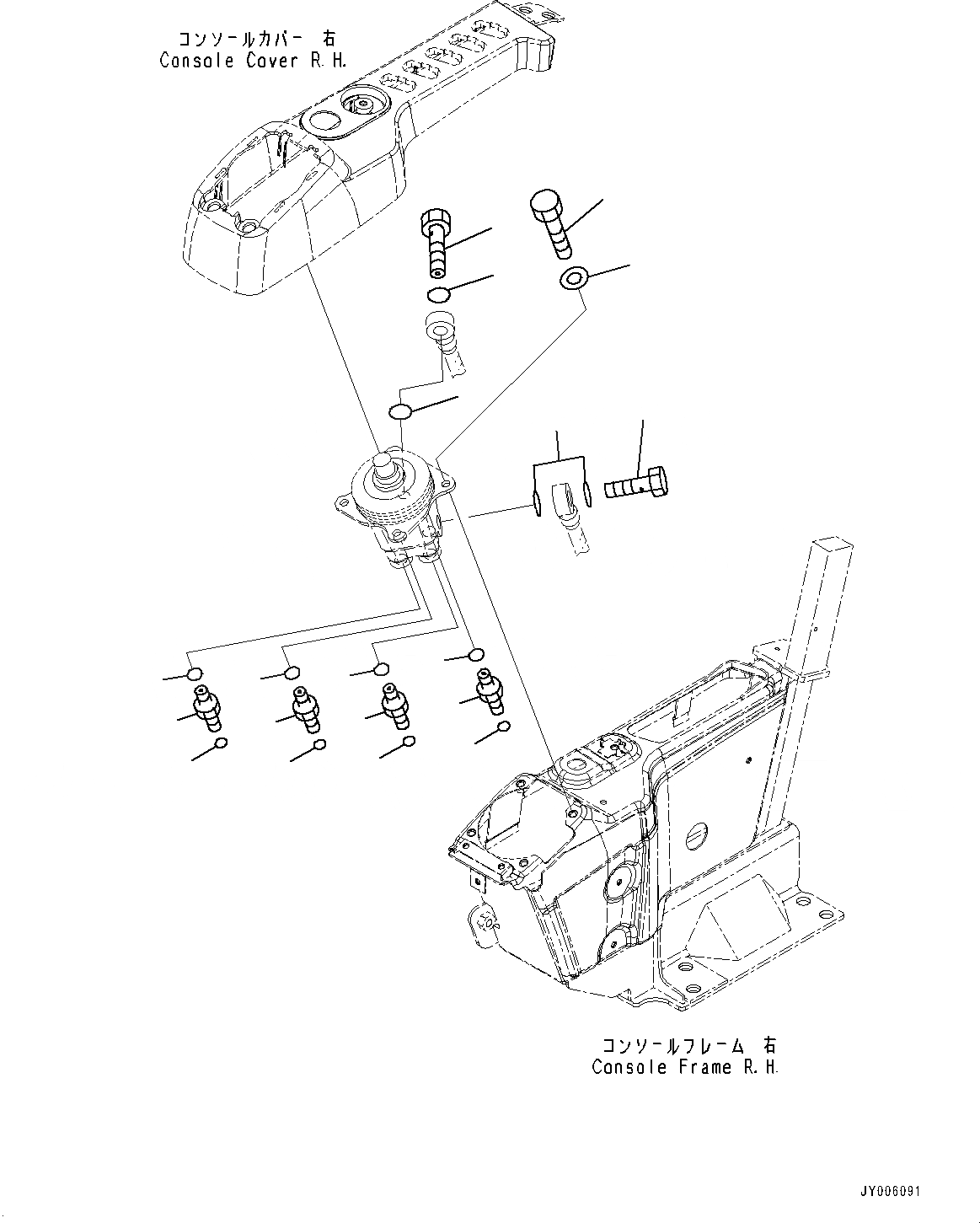 コンソールカバー 右
Console Cover R.H.

コンソールフレーム 右
Console Frame R.H.

JY006091