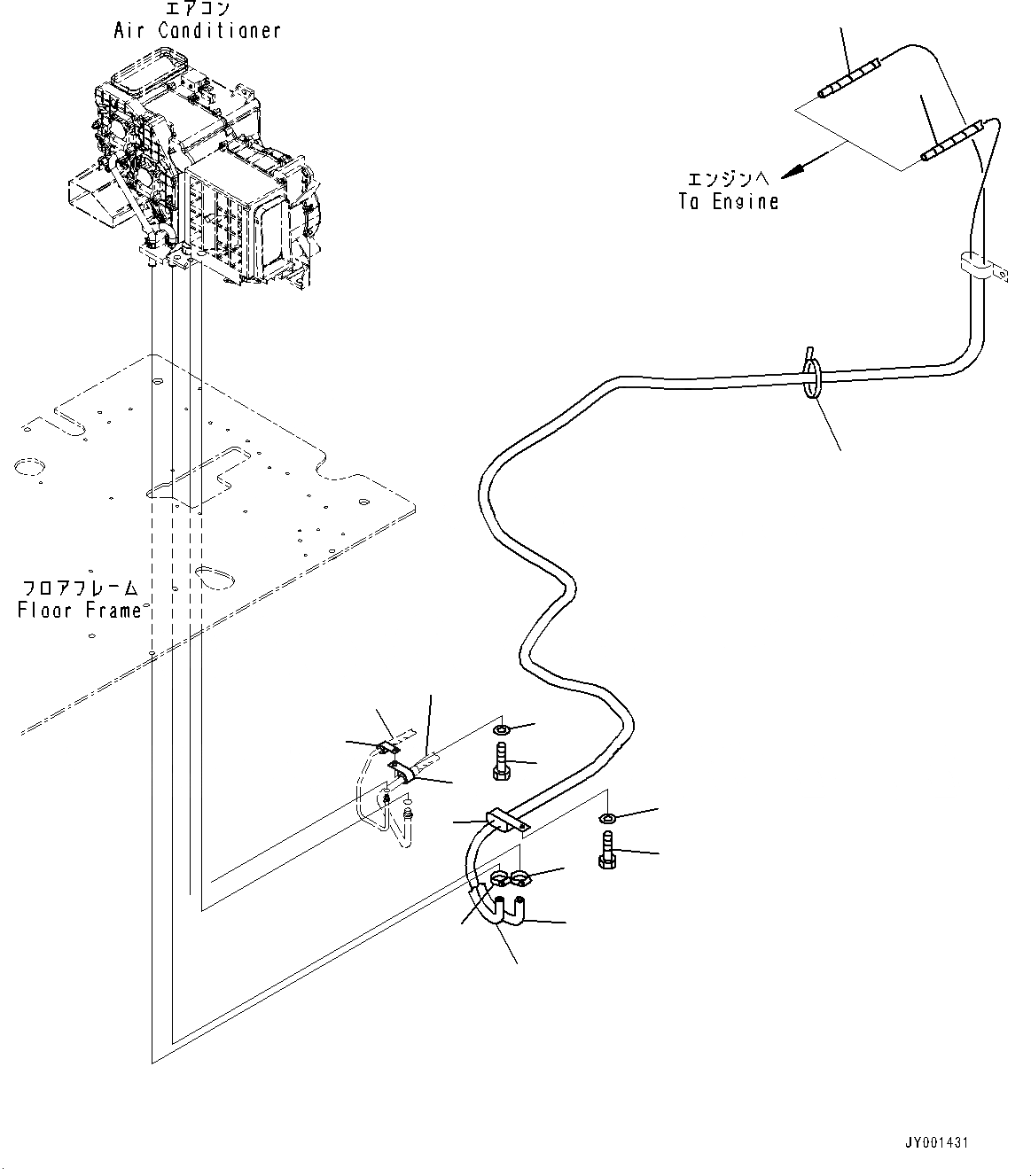 エアコン
Air Conditioner

エンジンへ
To Engine

フロアフレーム
Floor Frame

JY001431