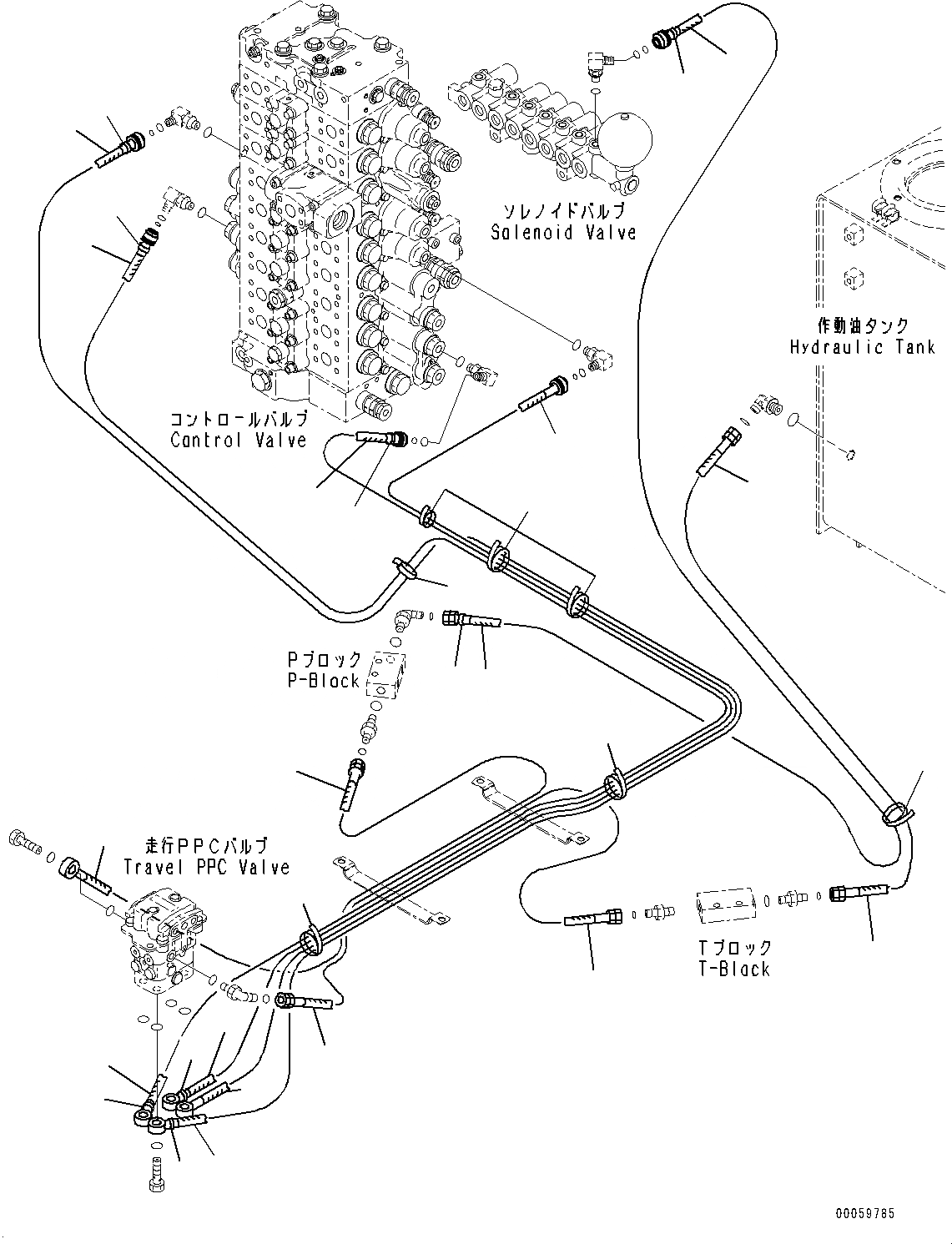 ソレノイドバルブ
Solenoid Valve

作動油タンク
Hydraulic Tank

コントロールバルブ
Control Valve

Pブロック
P-Block

走行PPCバルブ
Travel PPC Valve

Tブロック
T-Block

00059785