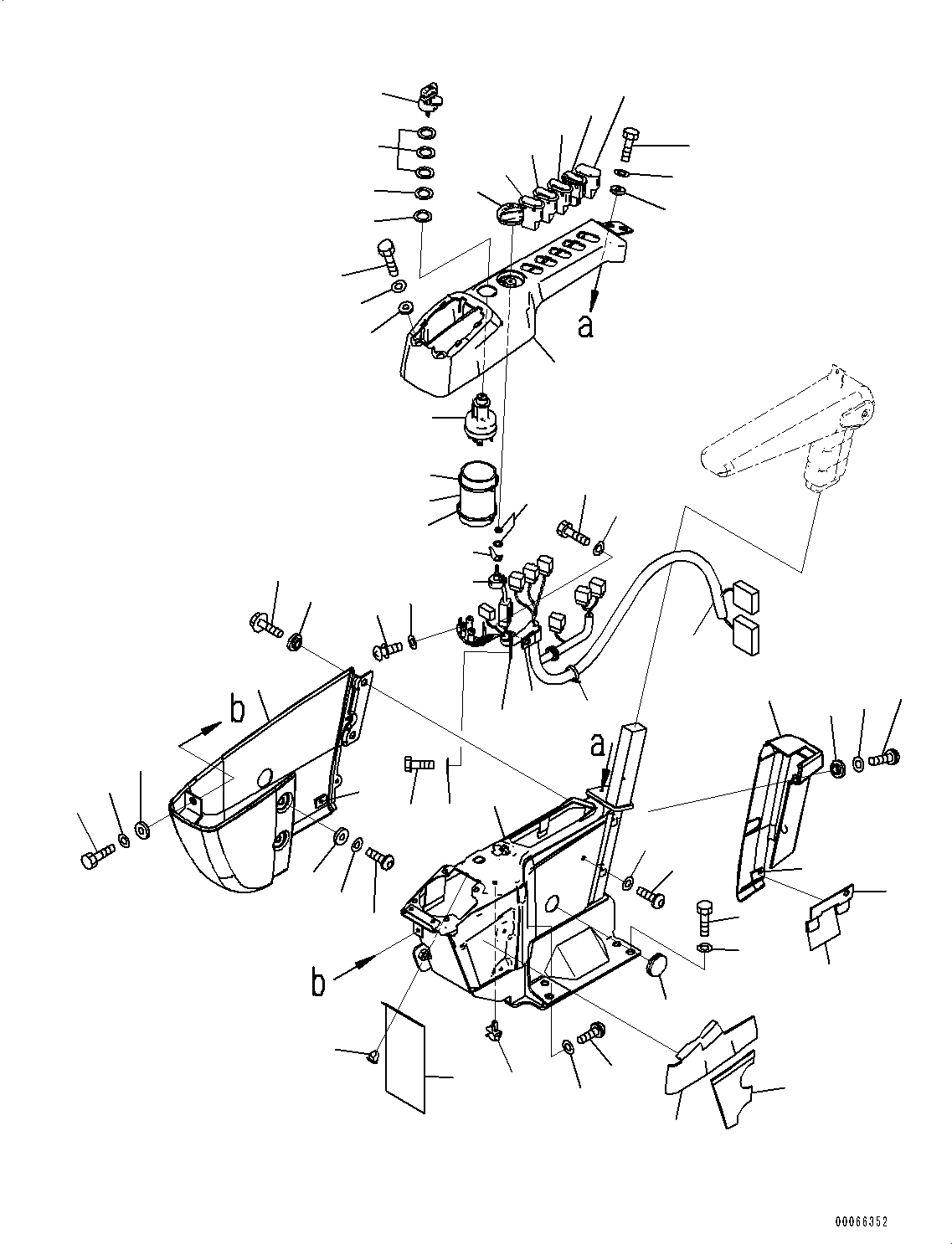 a

b

a

b

00066352