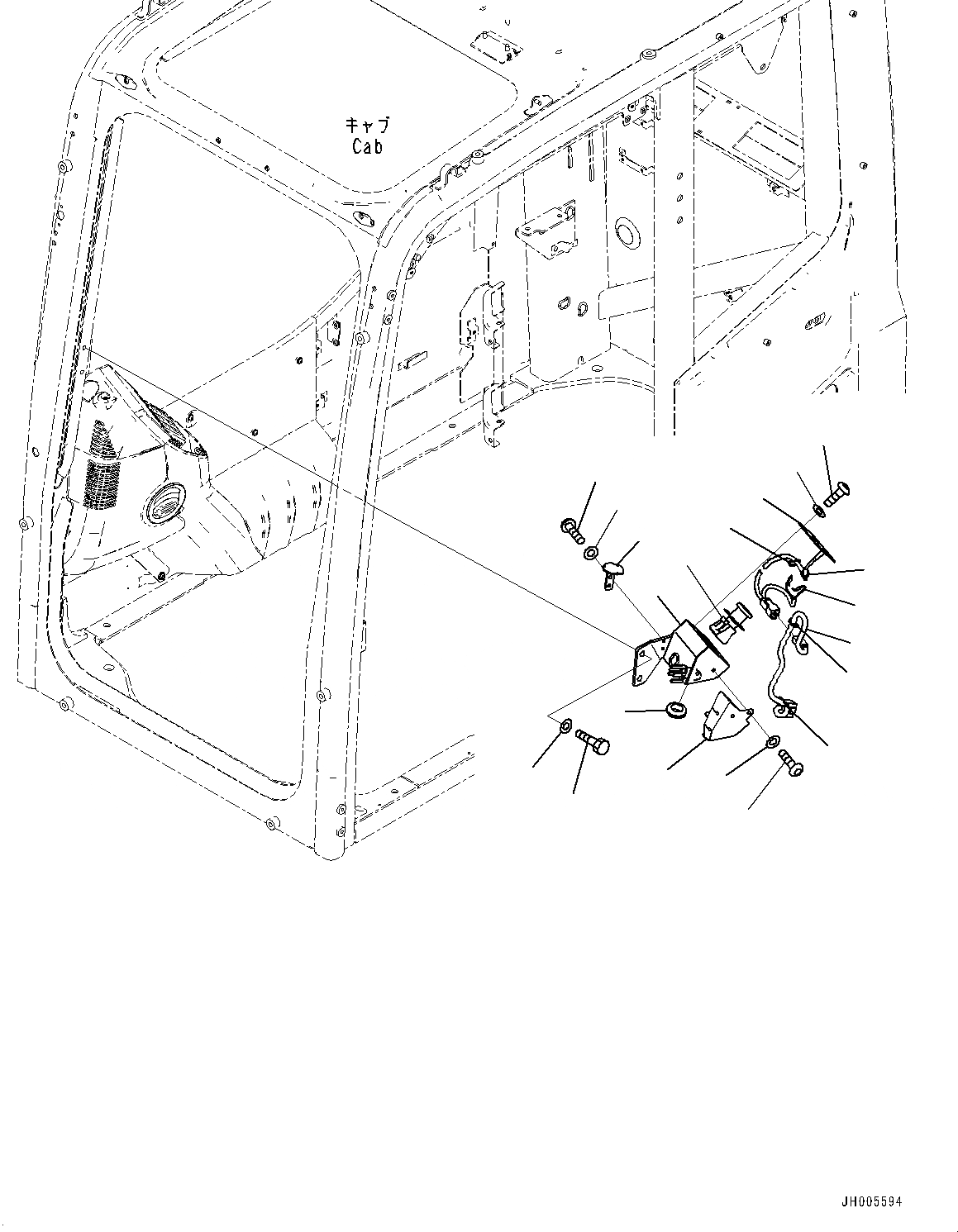 キャブ
Cab

JH005594