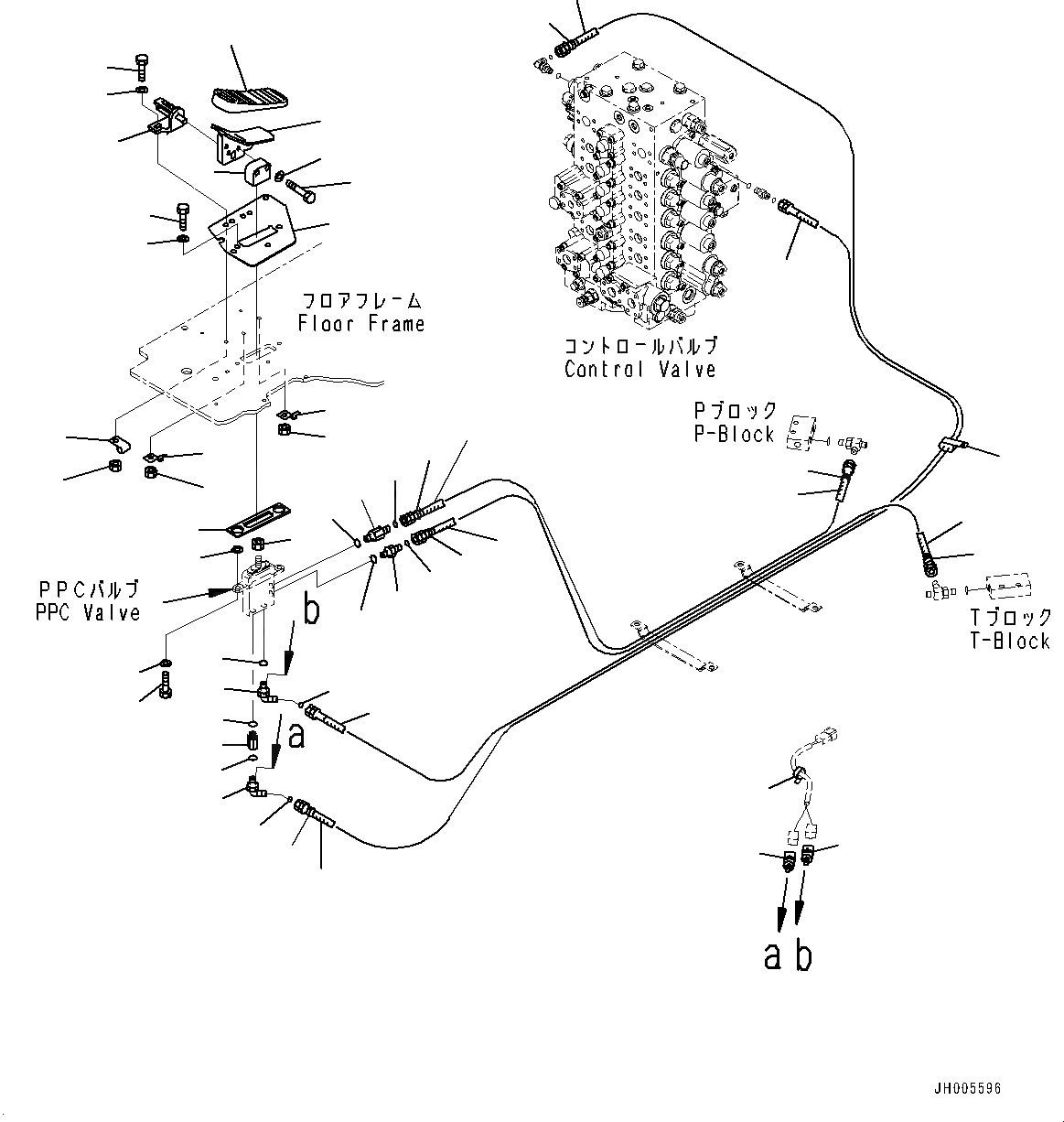 フロアフレーム
Floor Frame

コントロールバルブ
Control Valve

Pブロック
P-Block

PPCバルブ
PPC Valve

b

a

Tブロック
T-Block

a b

JH005596