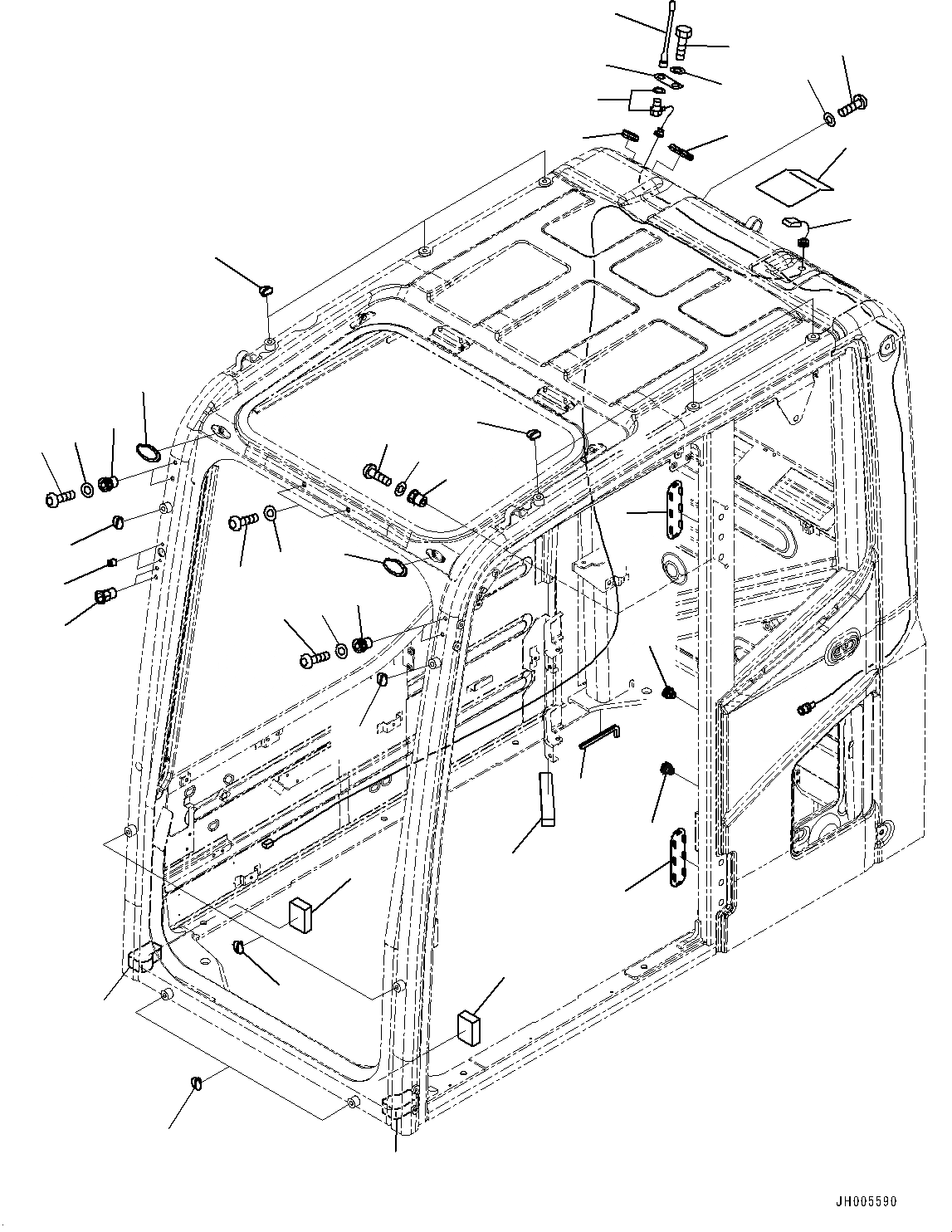 JH005590