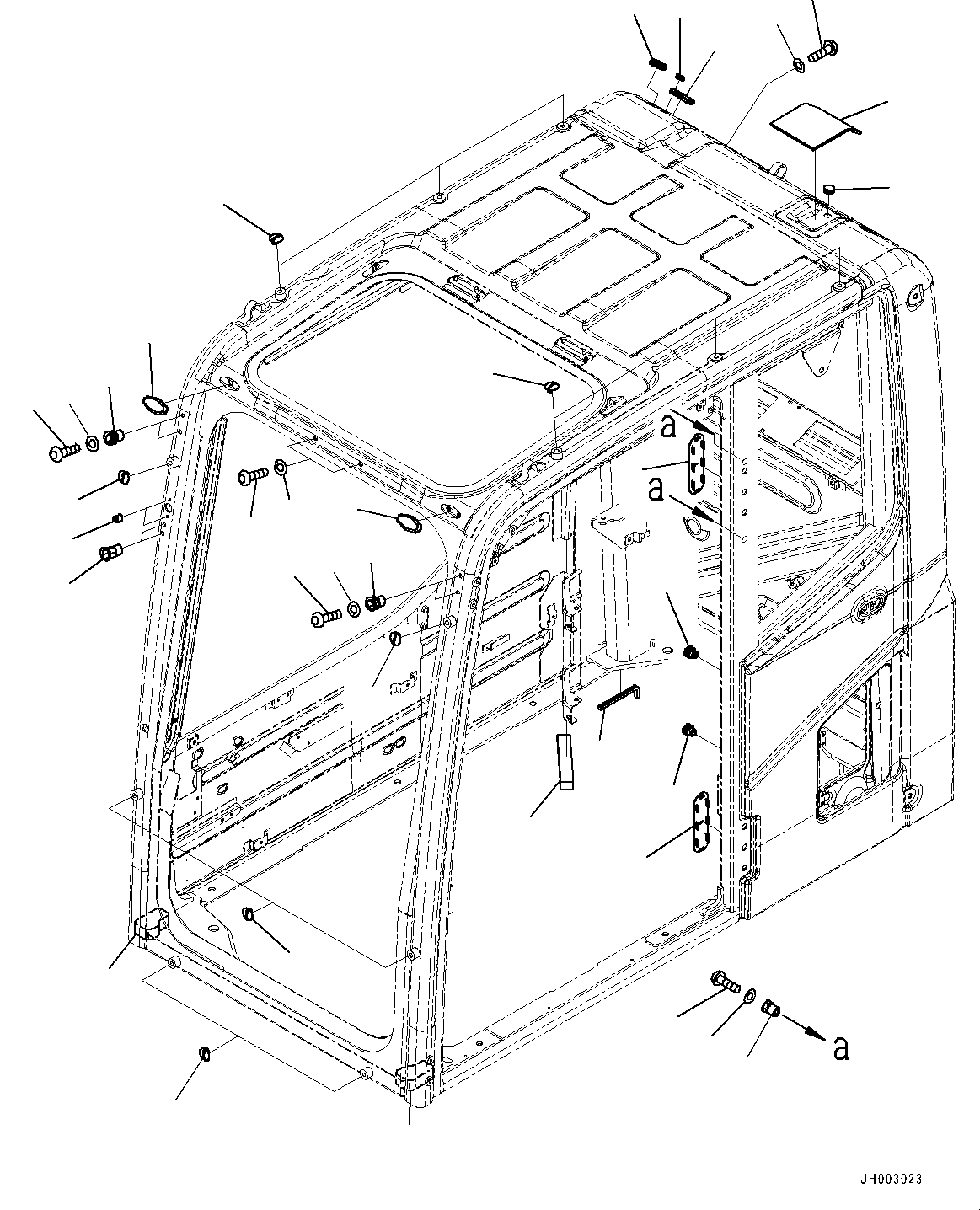 a
a
a
JH003023