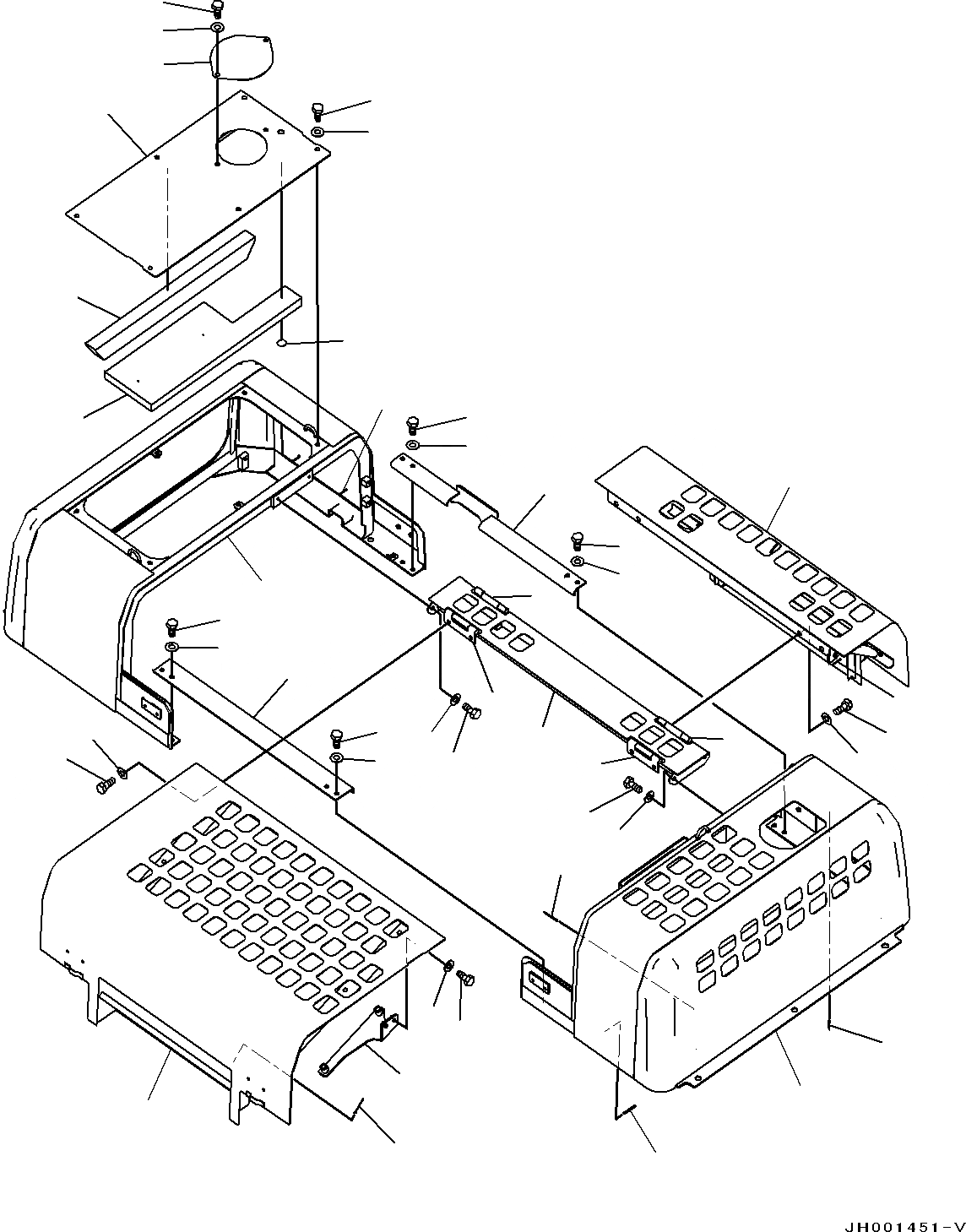 JH001451-V