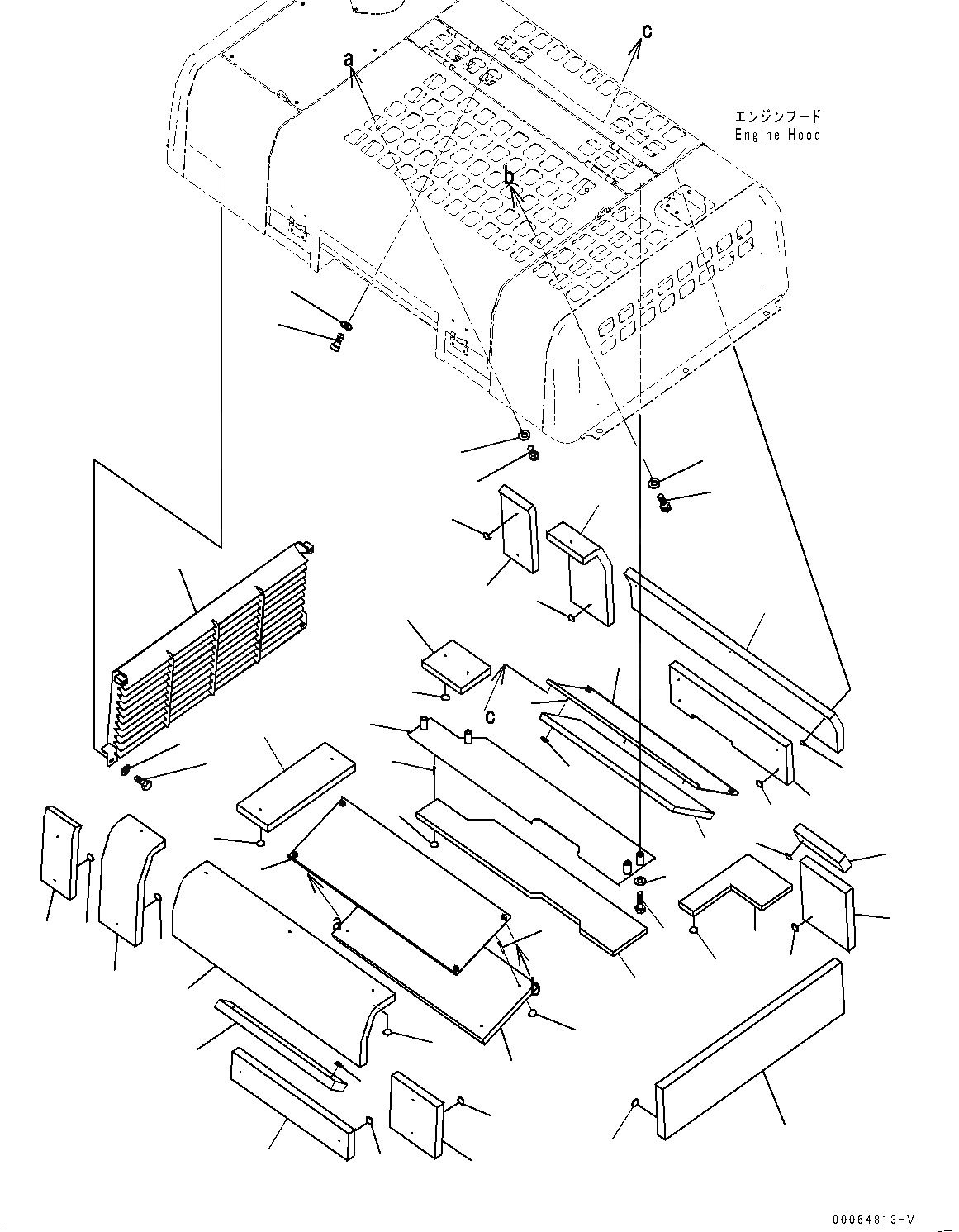 a
c
エンジンフード
Engine Hood
b
c
a
b
00064813-V