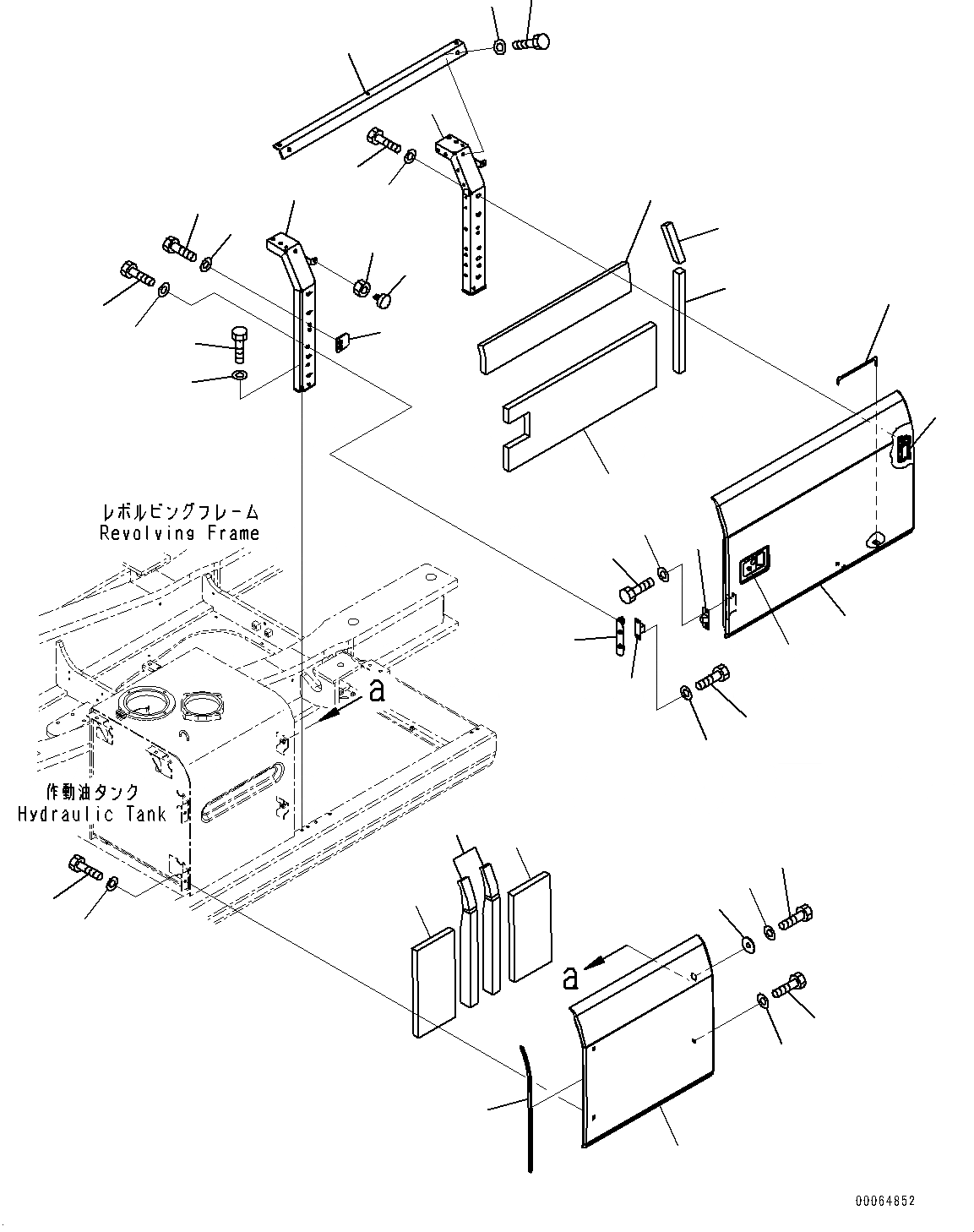 レボルビングフレーム
Revolving Frame

a

作動油タンク
Hydraulic Tank

a

00064852