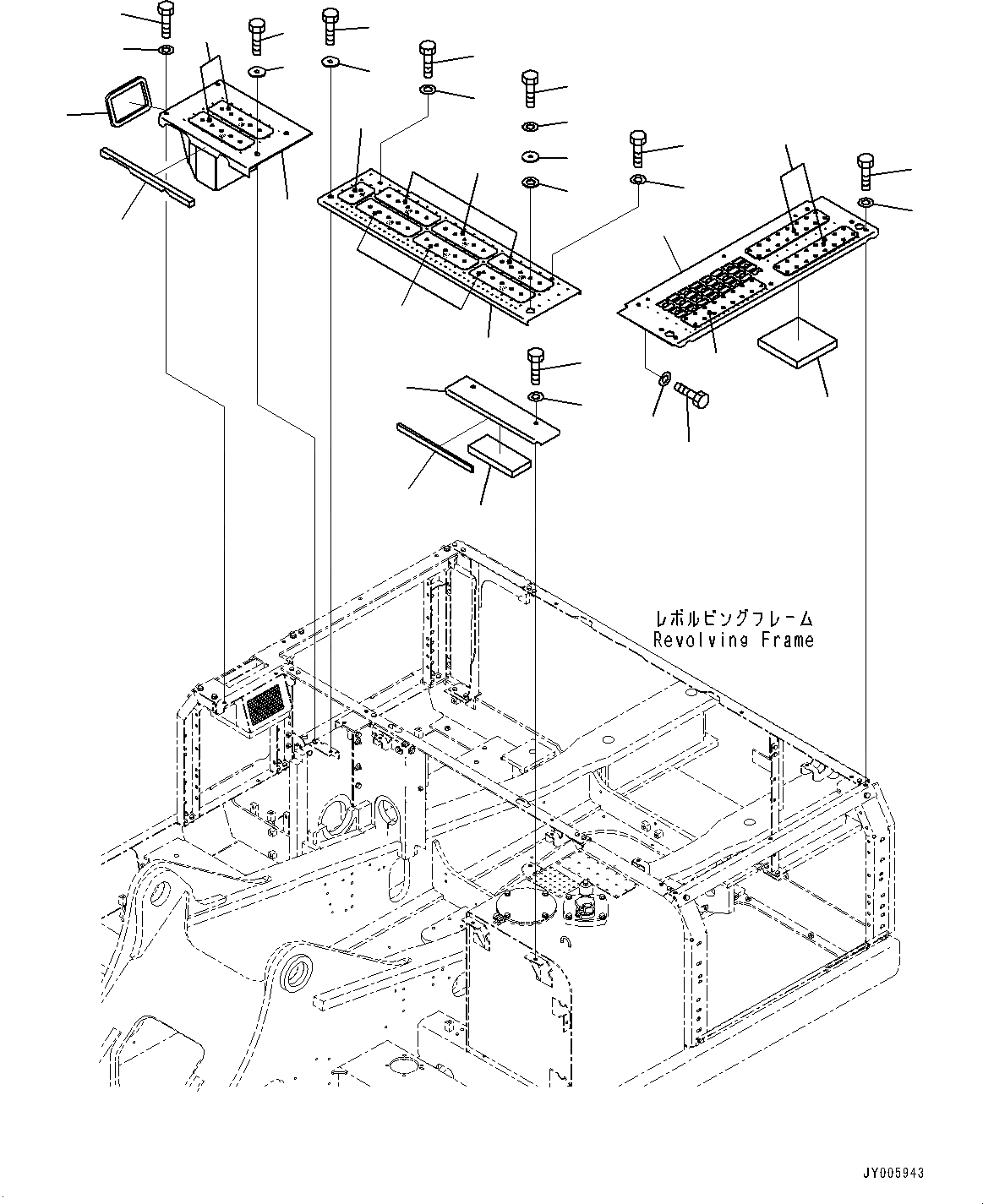 レボルビングフレーム
Revolving Frame

JY005943