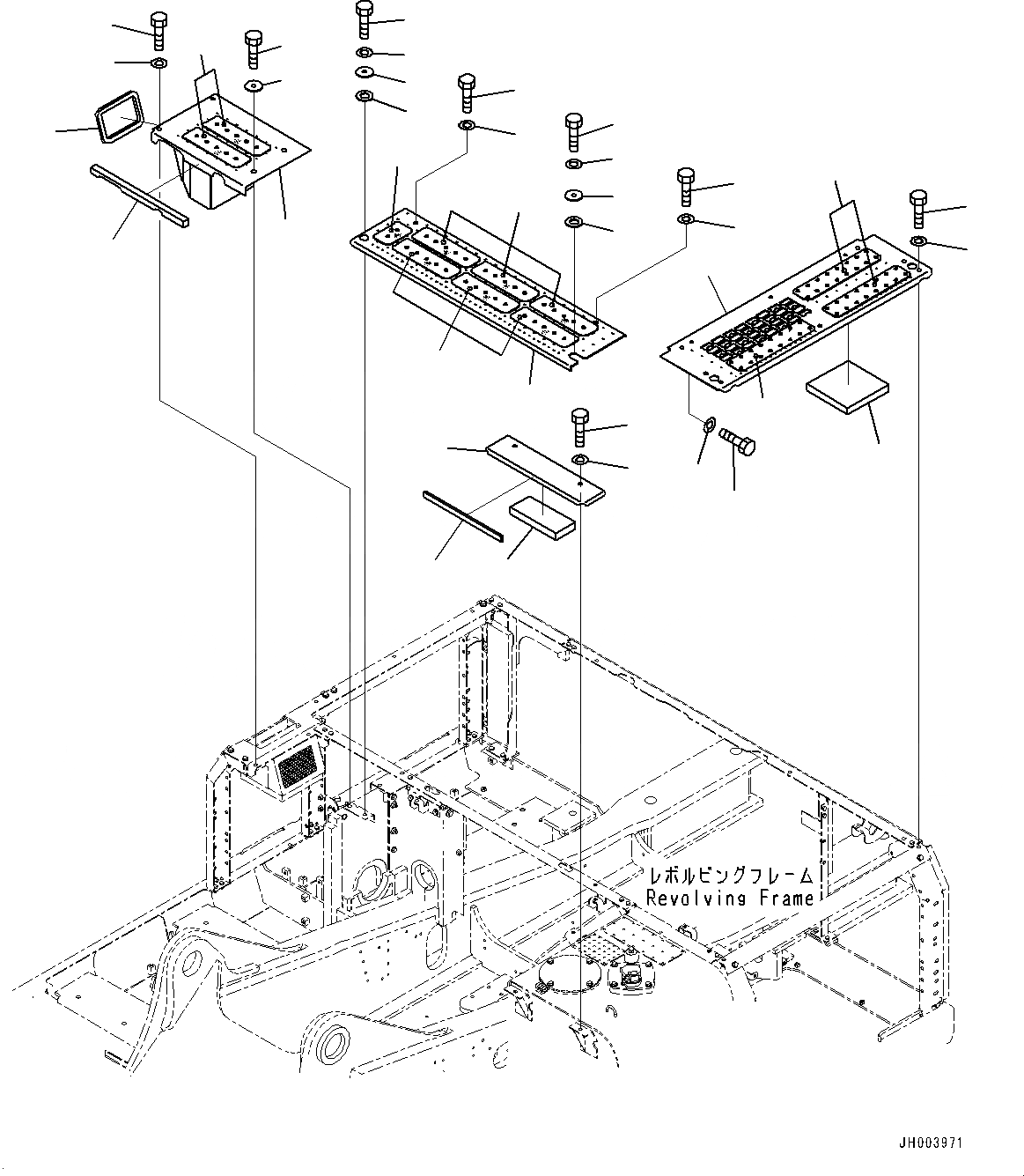 レボルビングフレーム
Revolving Frame

JH003971