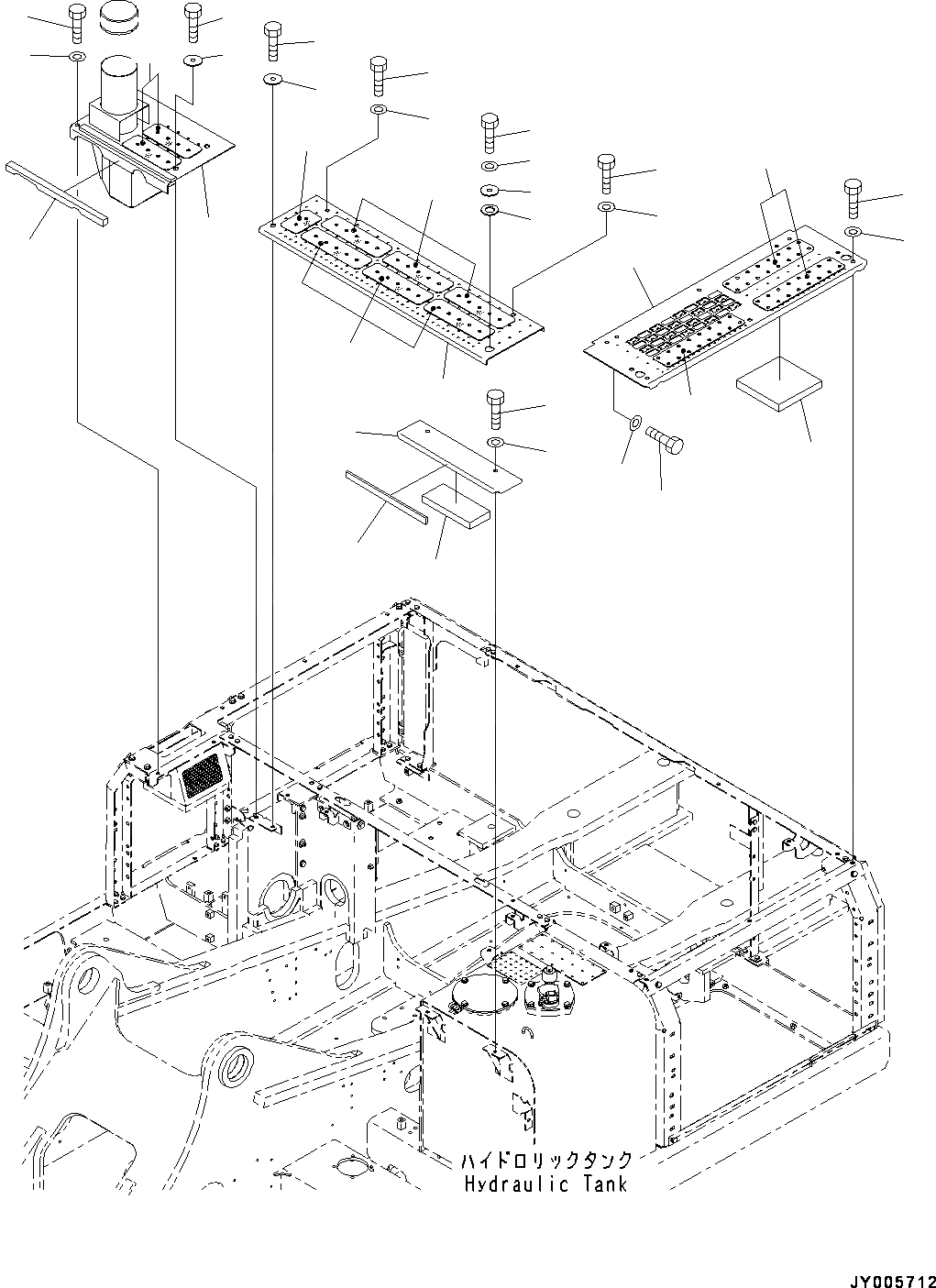 ハイドロリックタンク
Hydraulic Tank

JY005712