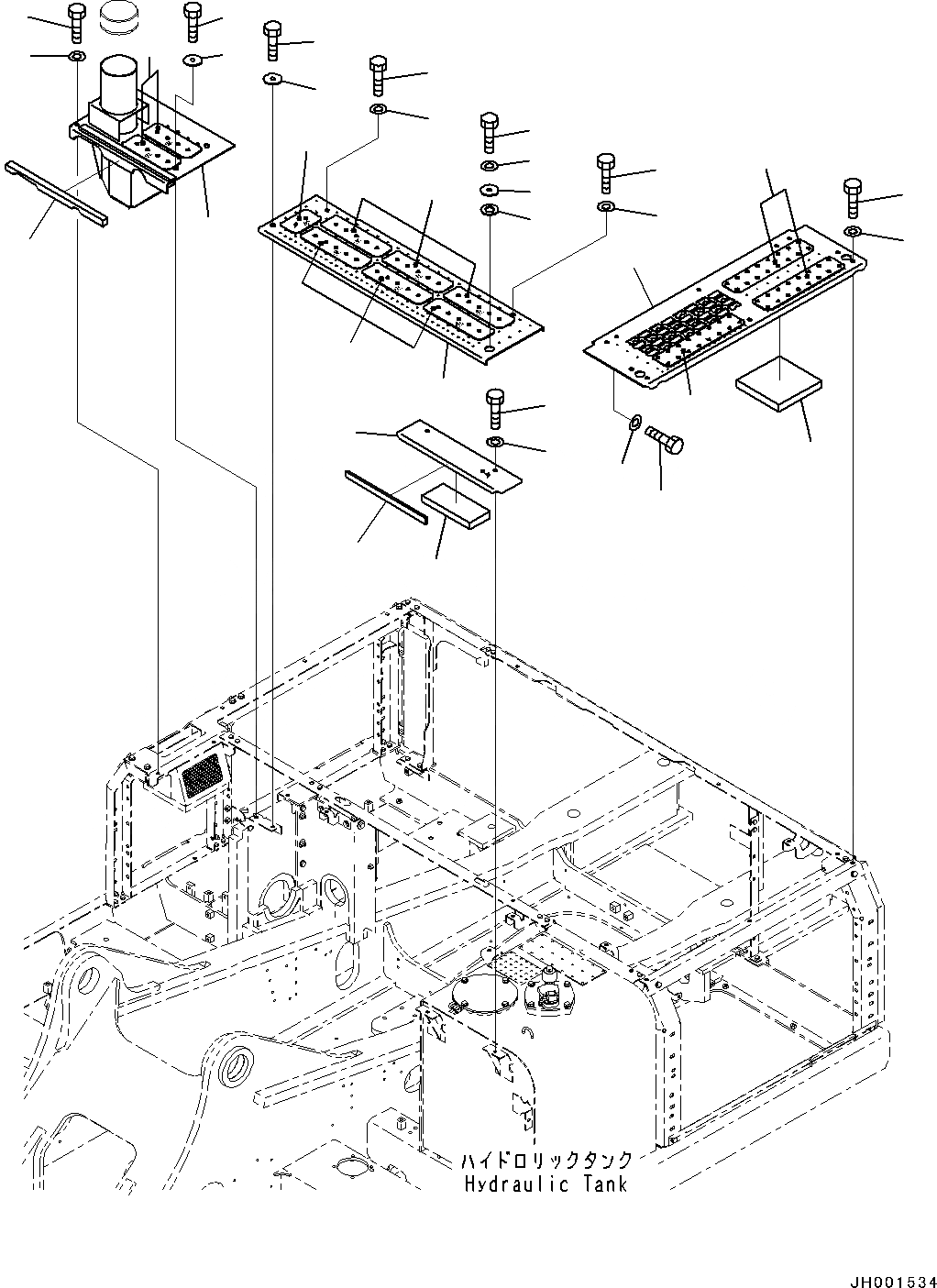 ハイドロリックタンク
Hydraulic Tank

JH001534