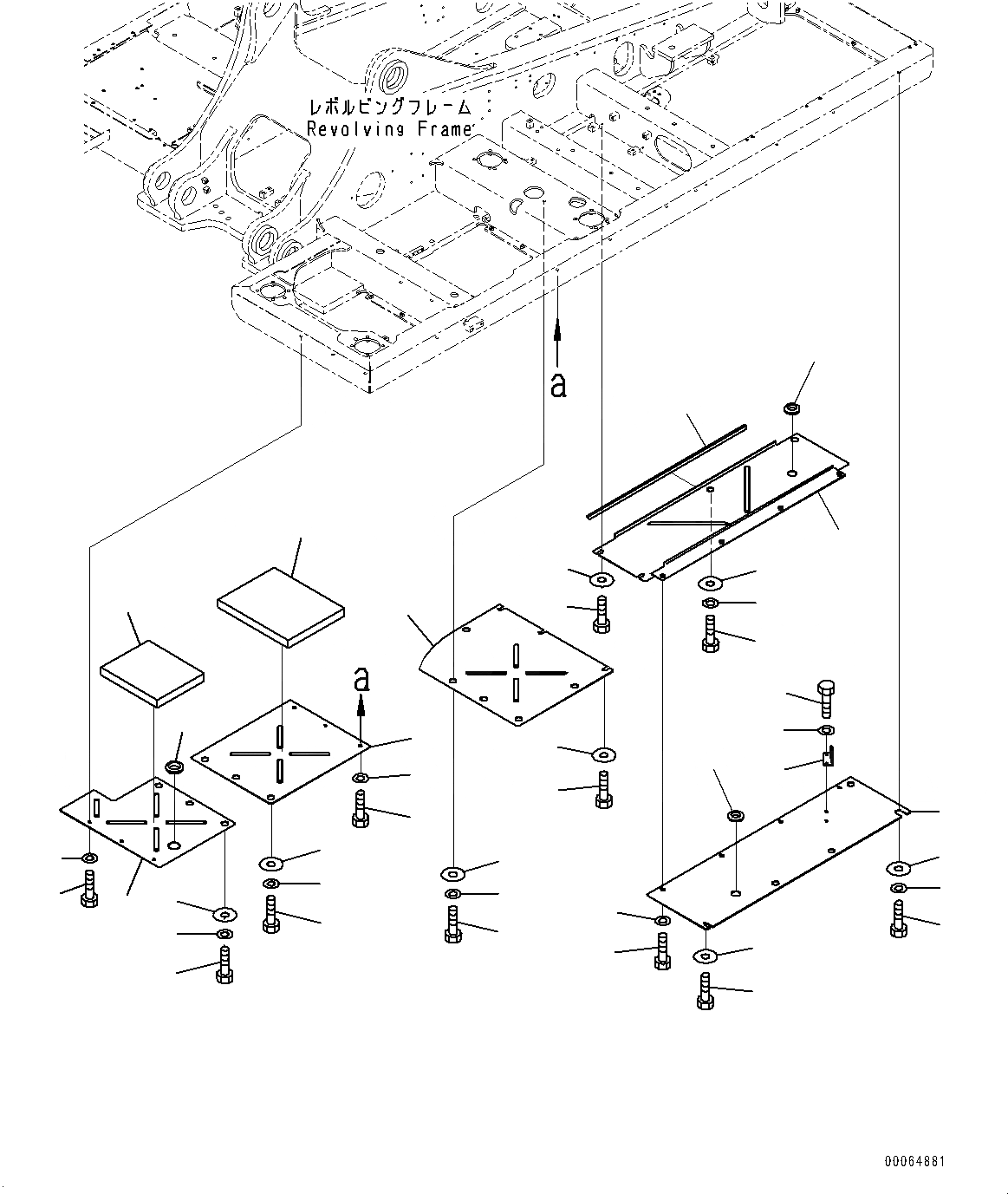 レボルビングフレーム
Revolving Frame

a

a

00064881