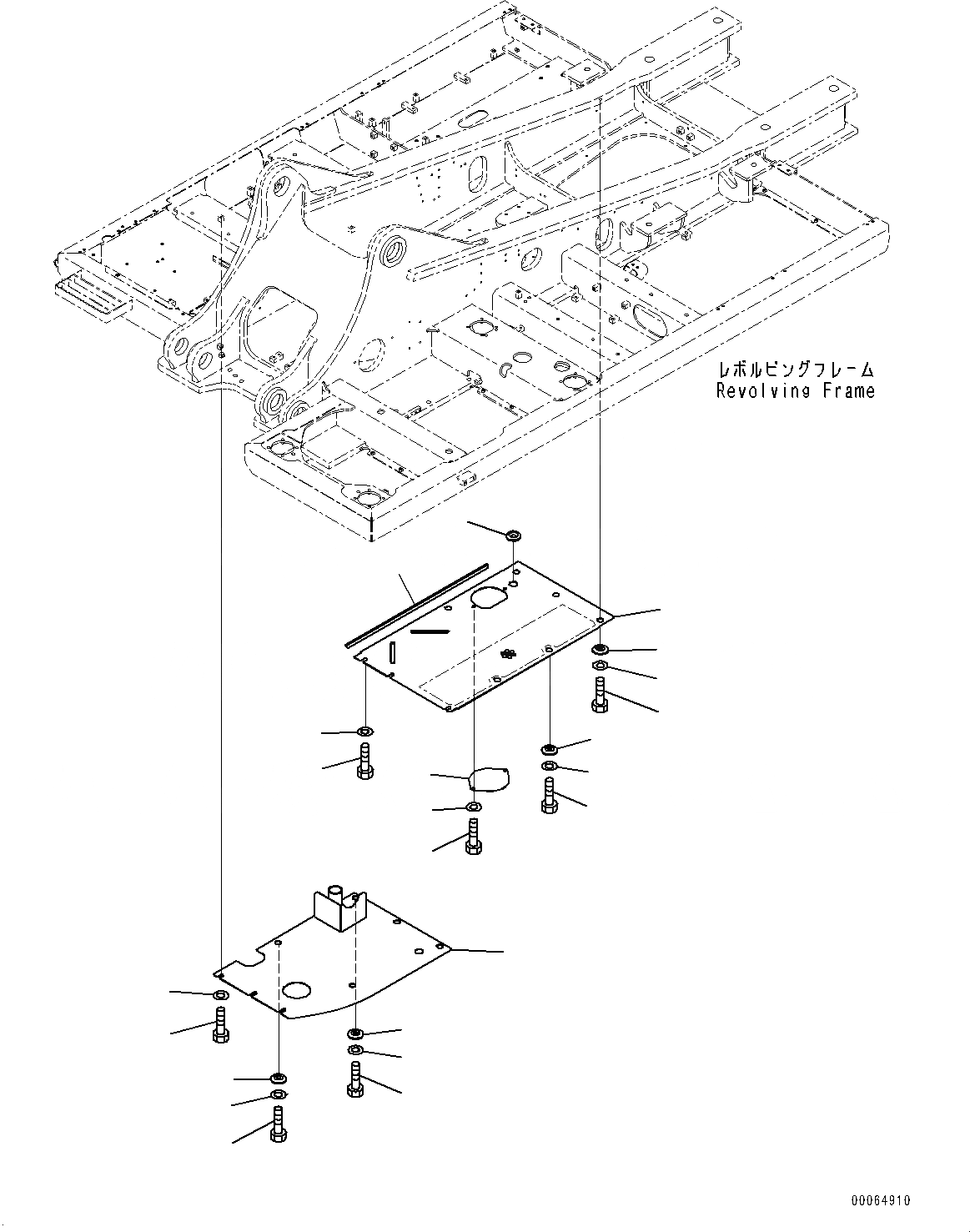 レボルビングフレーム
Revolving Frame

00064910