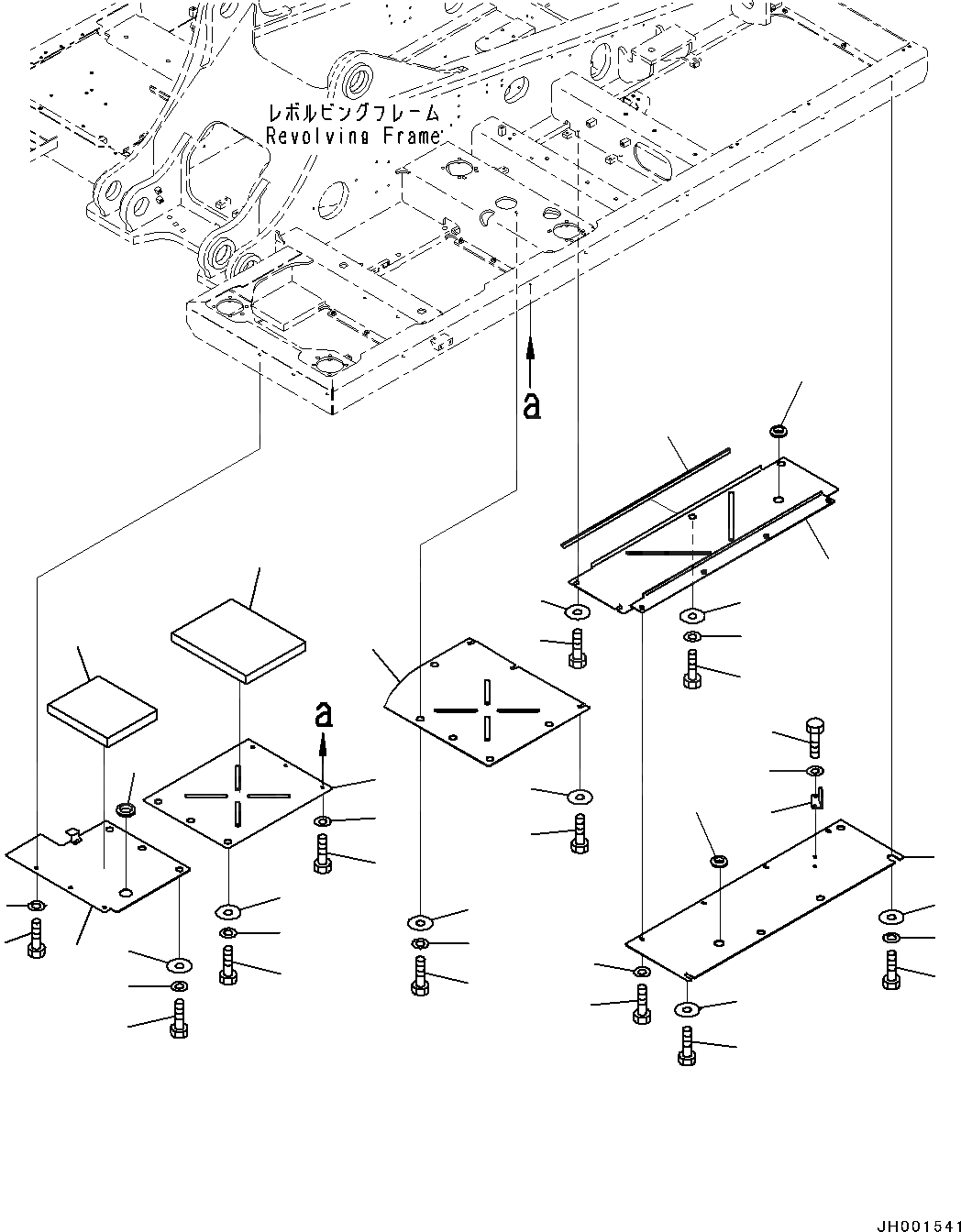 レボルビングフレーム
Revolving Frame

a

a

JH001541