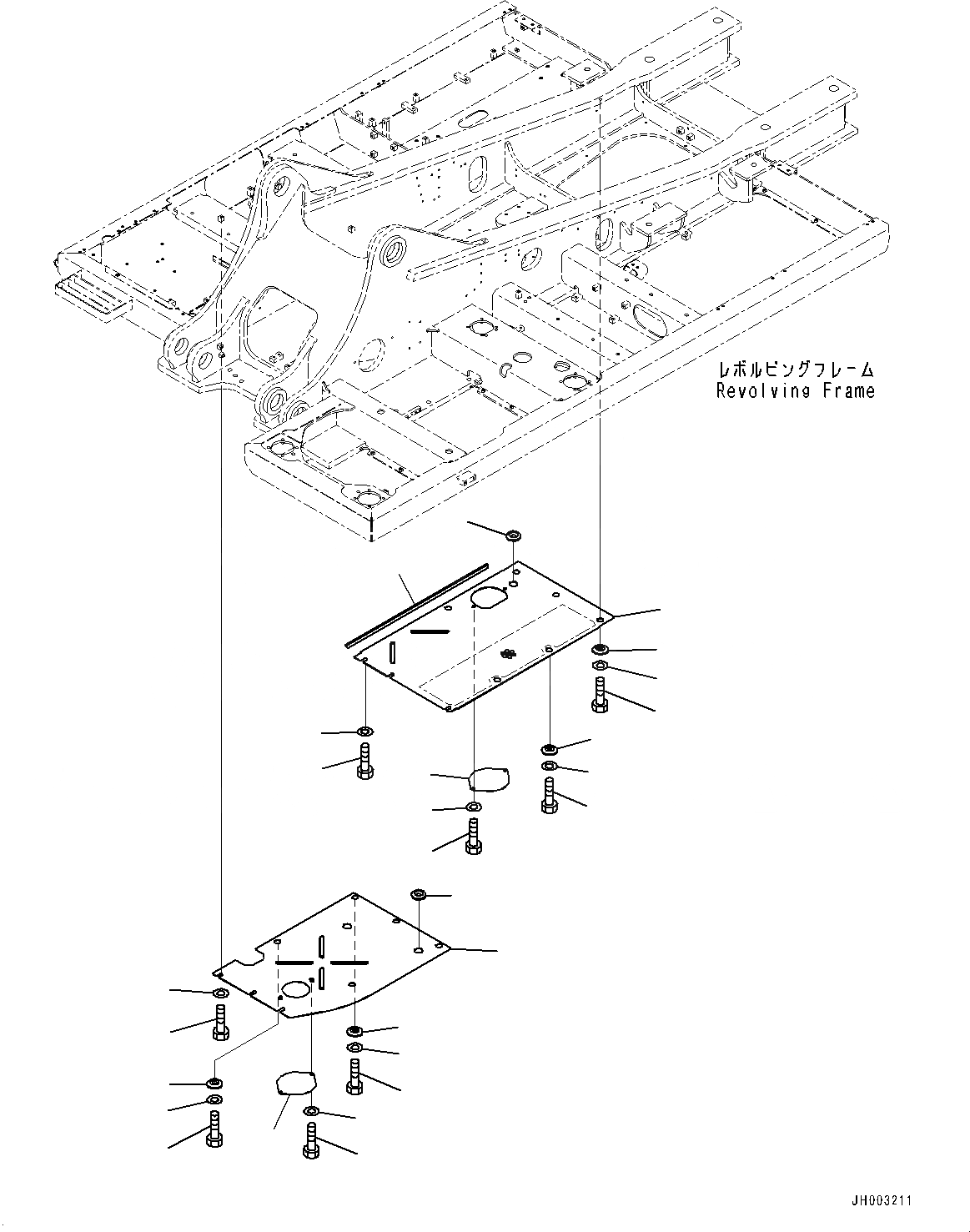 レボルビングフレーム
Revolving Frame

JH003211