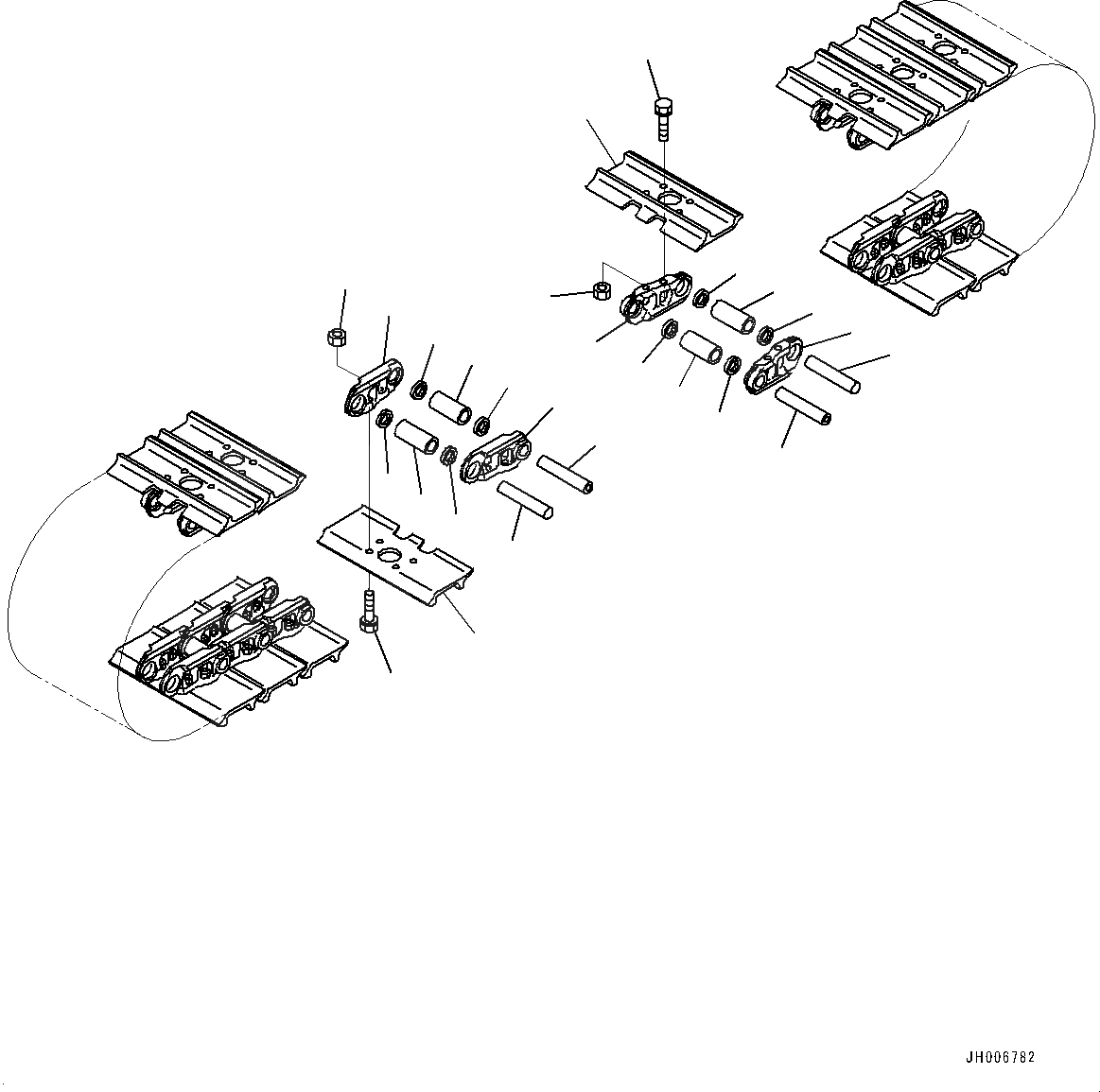 JH006782