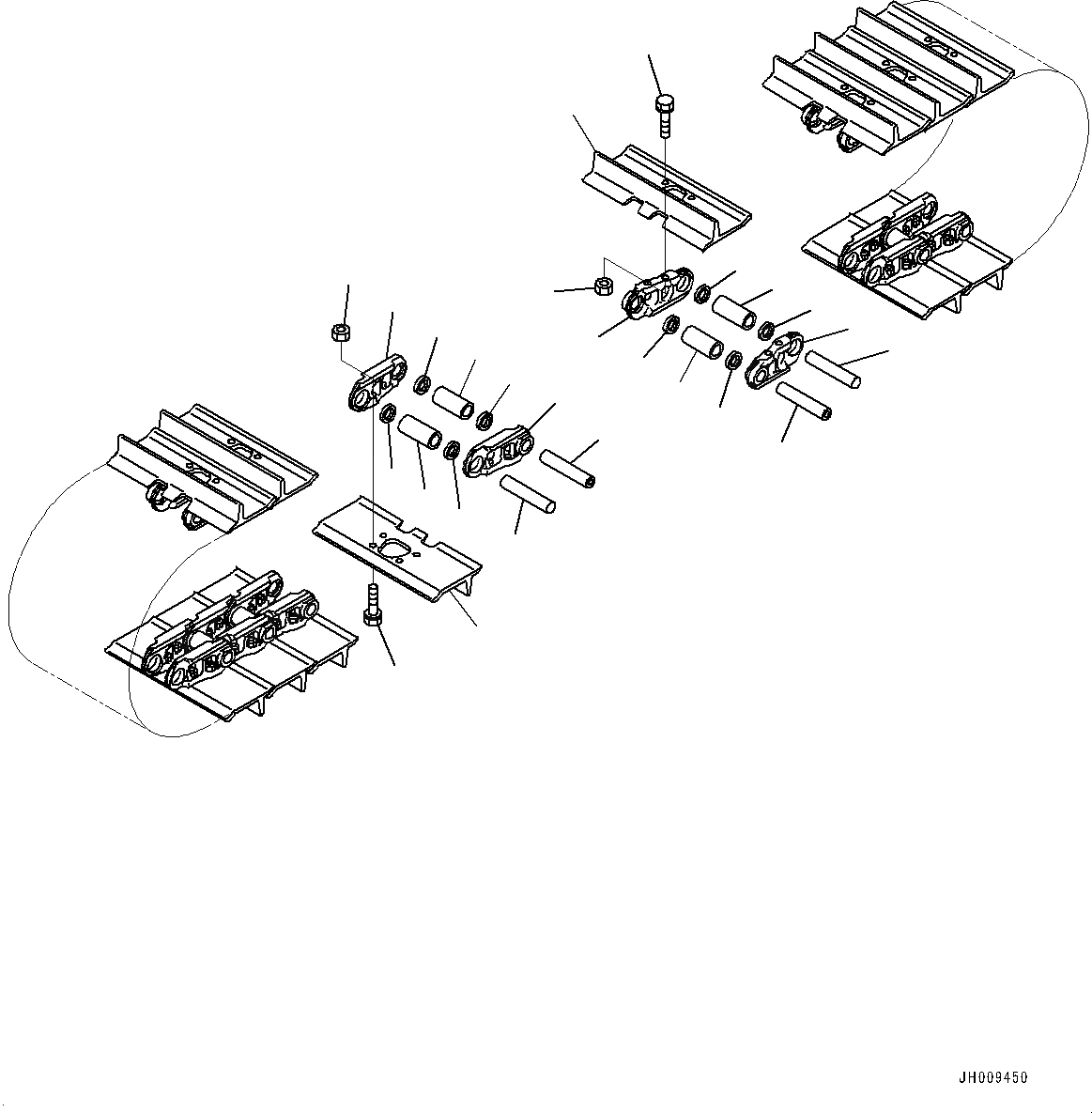 JH009450