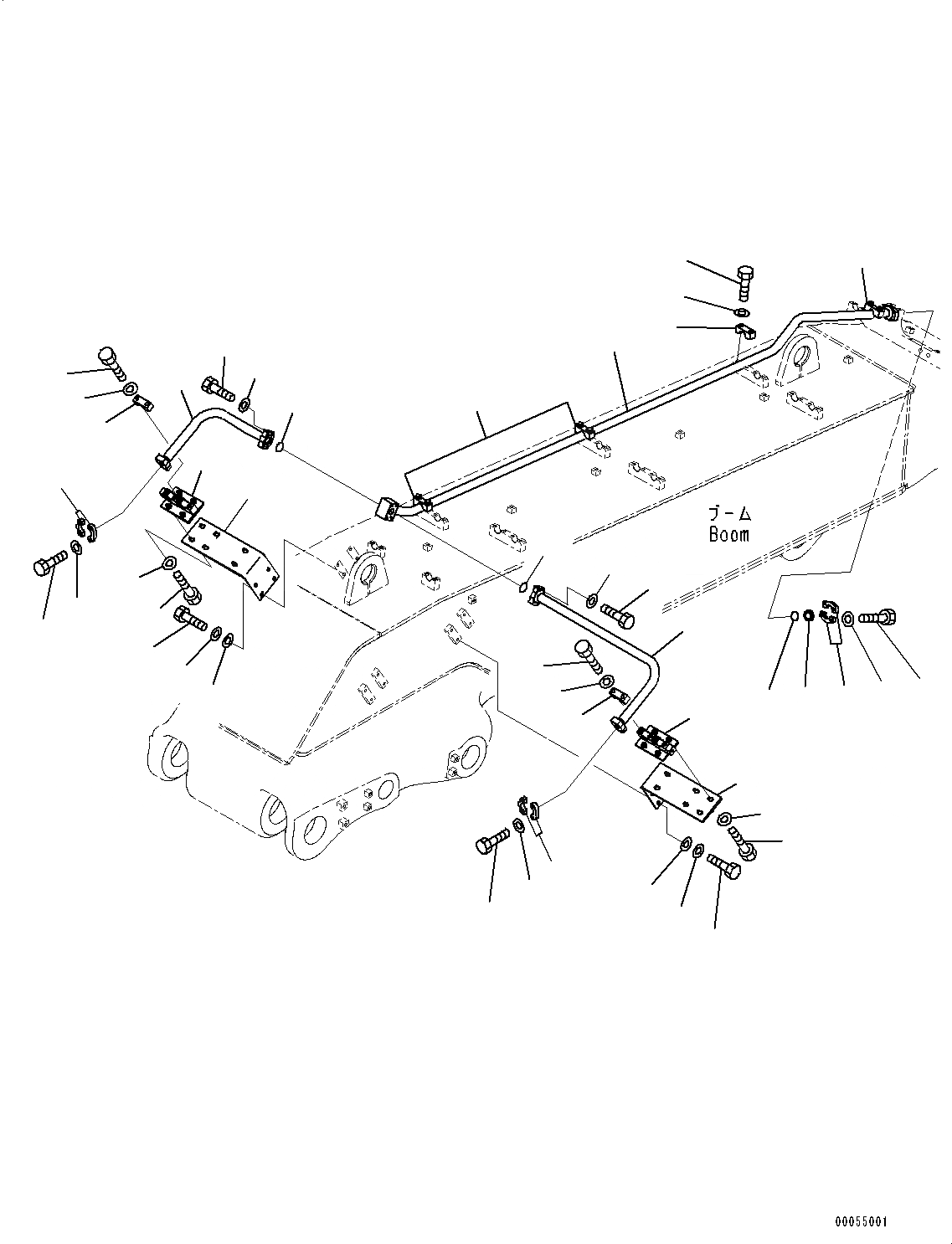 ブーム
Boom

00055001