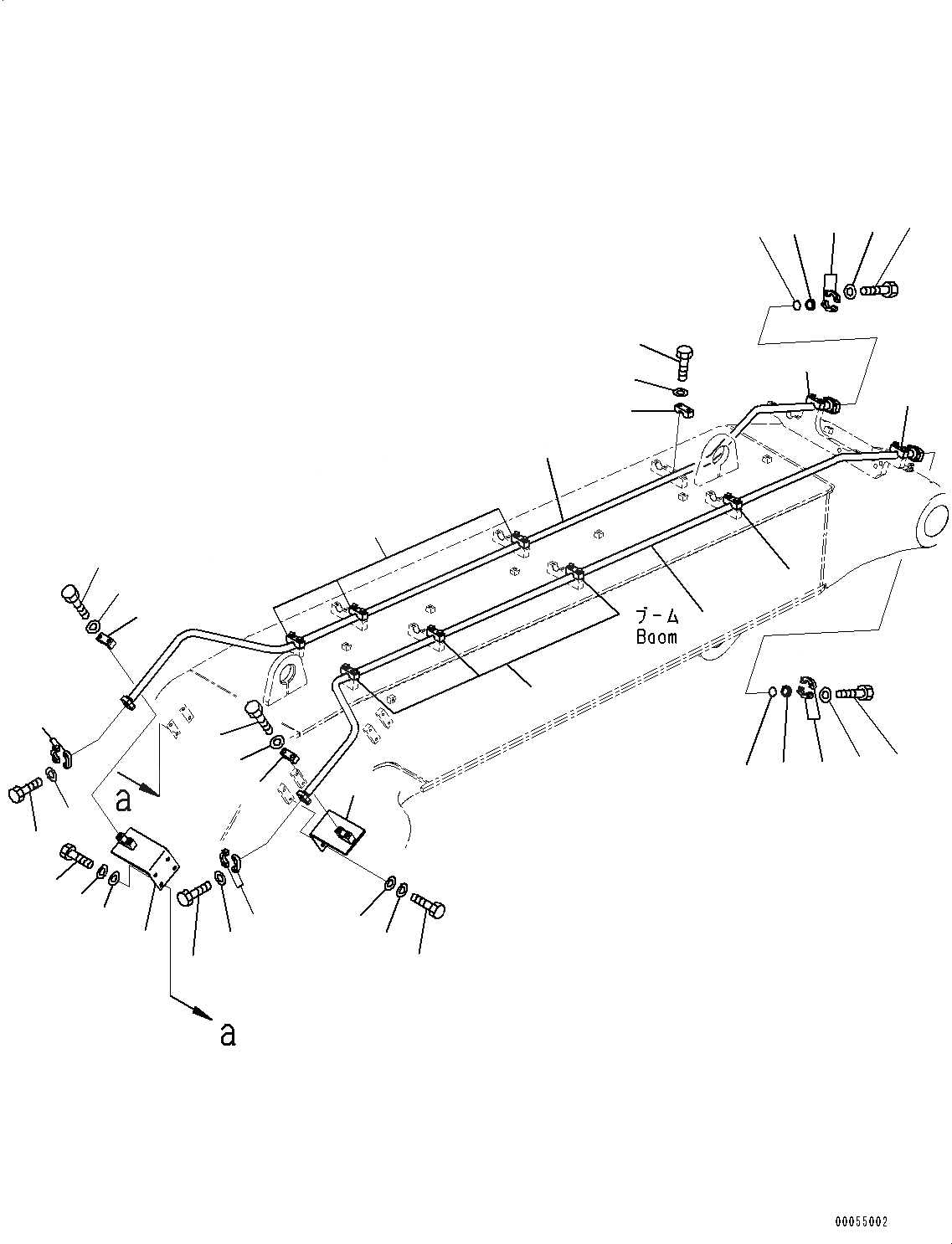 ブーム
Boom

a

a

00055002