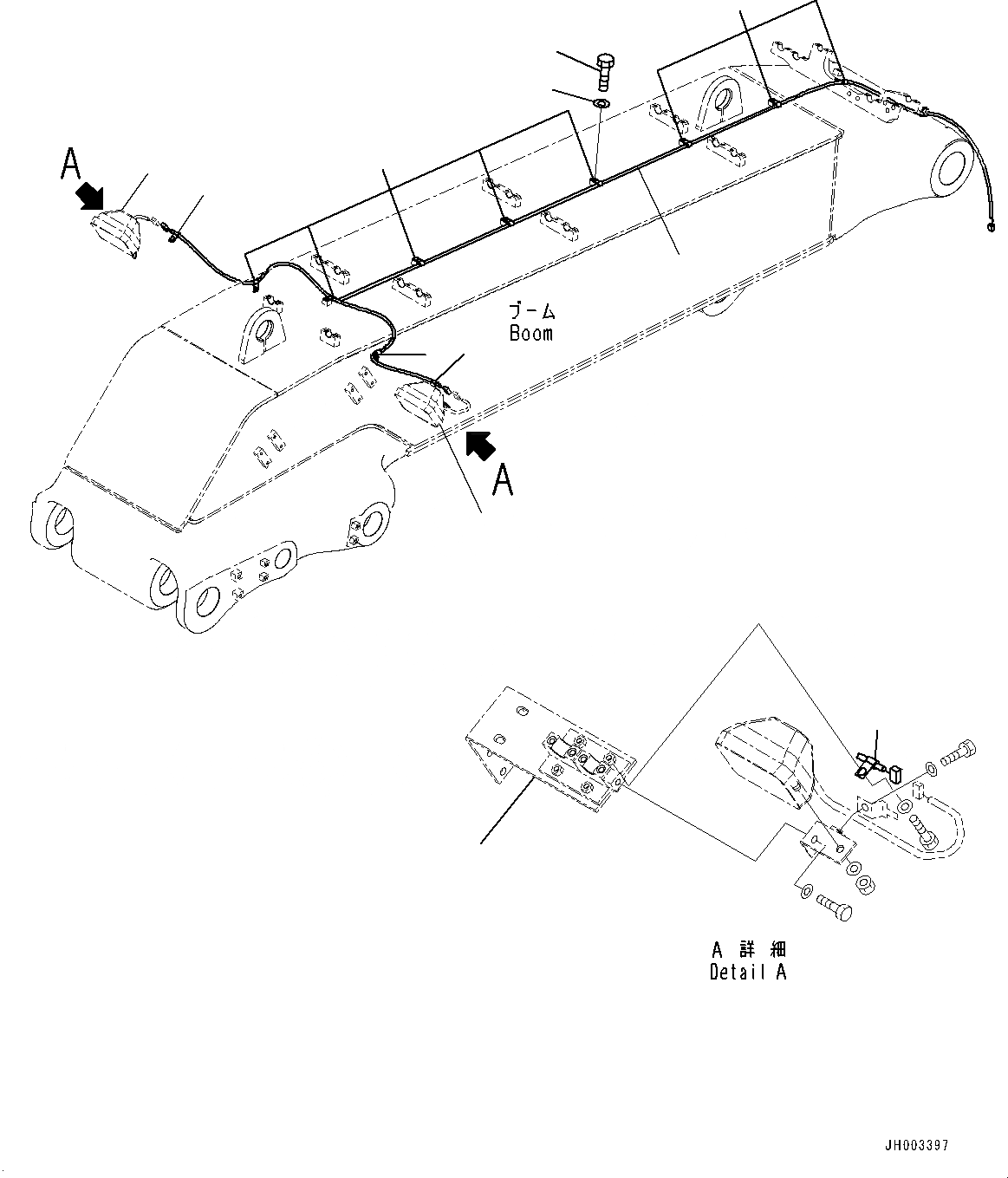 A

ブーム
Boom

A

A 詳細
Detail A

JH003397