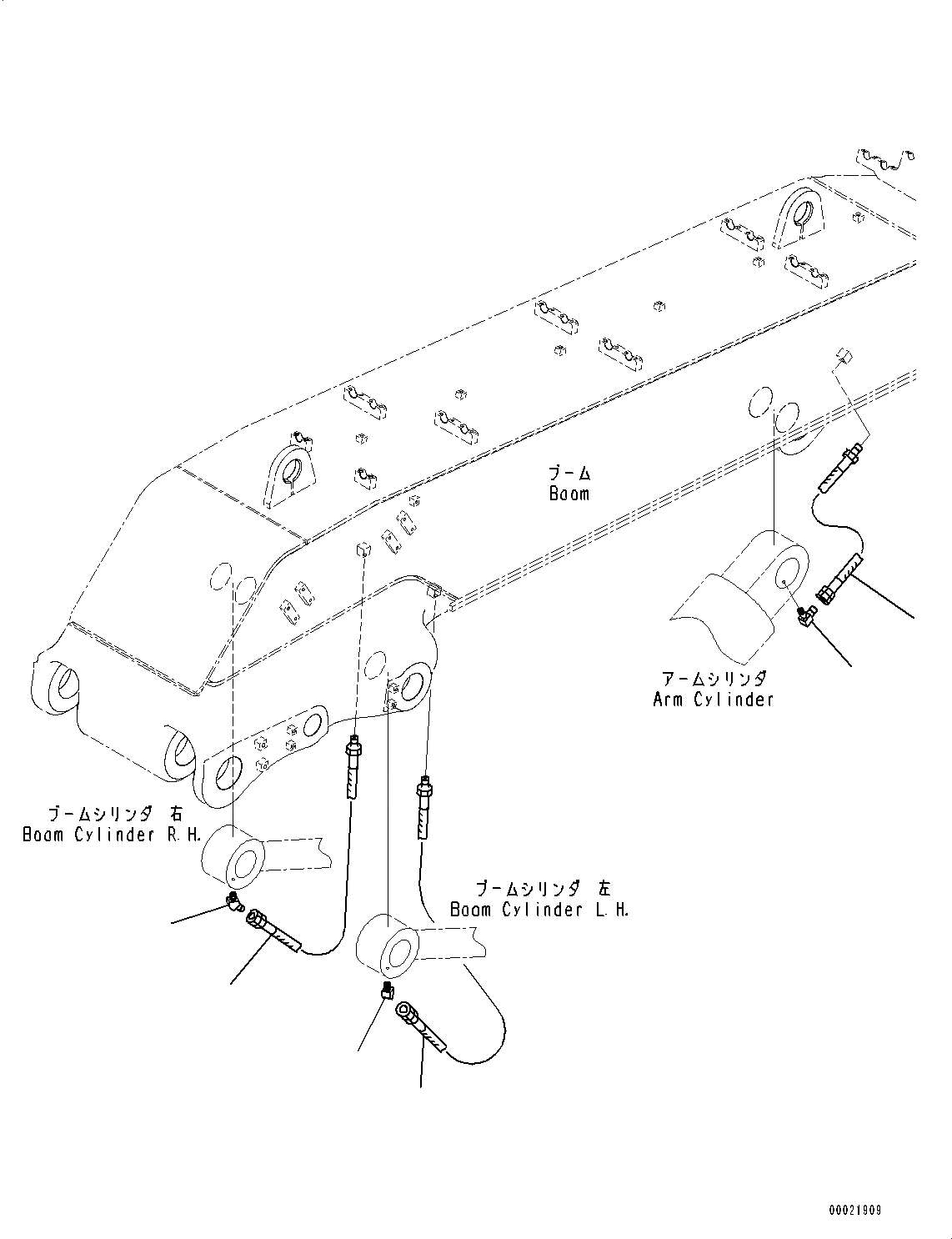 ブーム
Boom

アームシリンダ
Arm Cylinder

ブームシリンダ 右
Boom Cylinder R.H.

ブームシリンダ 左
Boom Cylinder L.H.

00021909