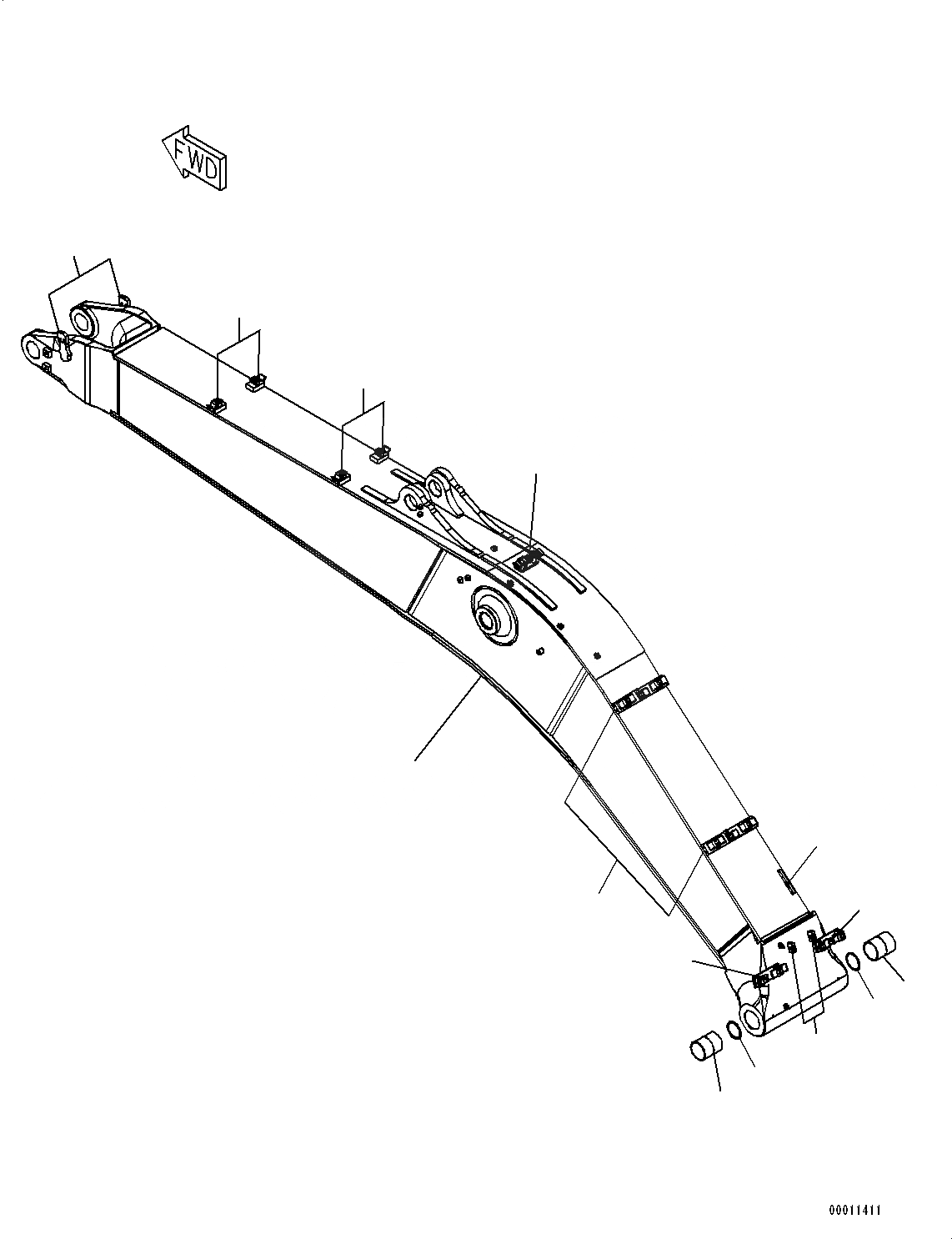 FWD

00011411