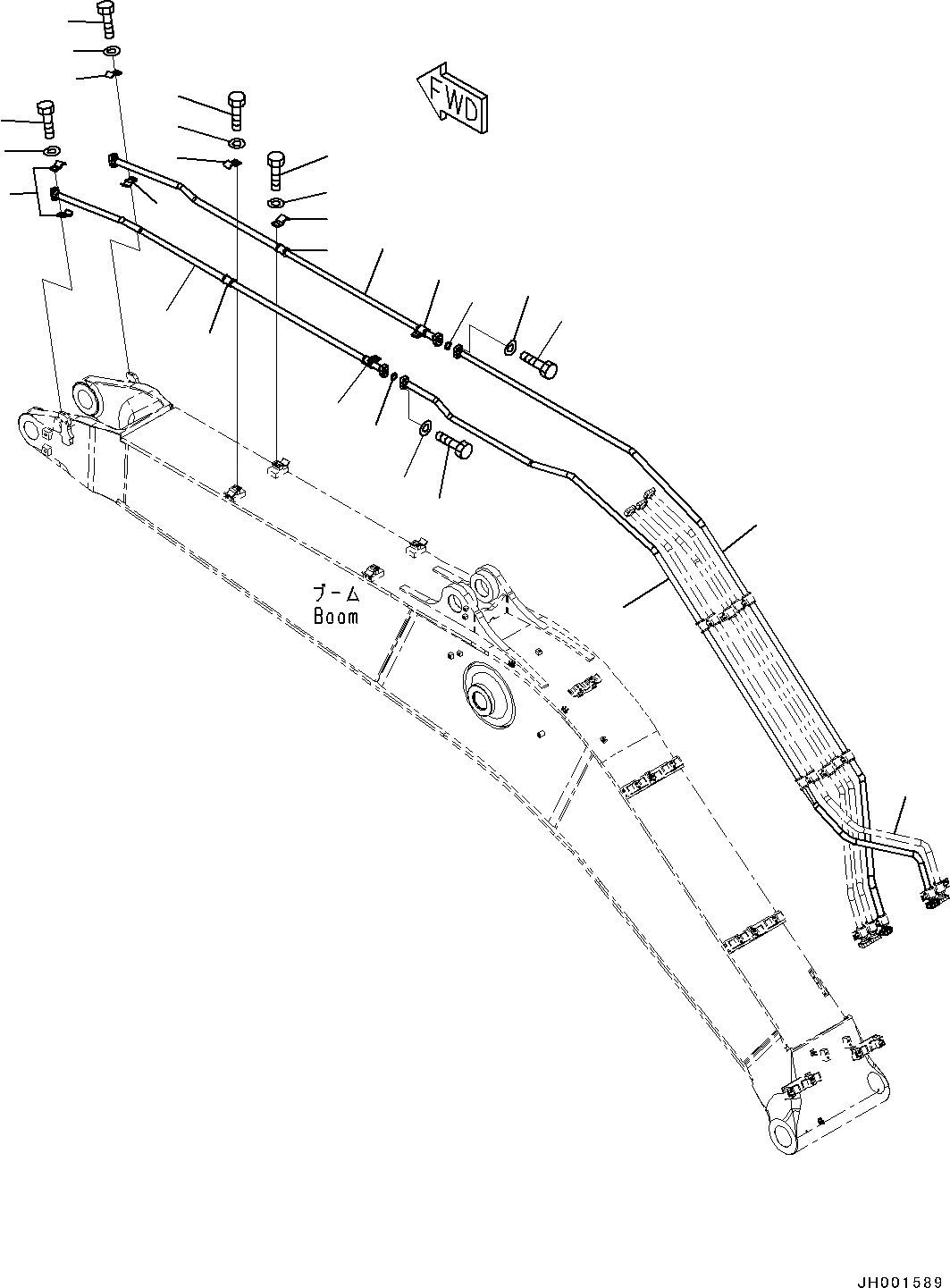 FWD

ブーム
Boom

JH001589