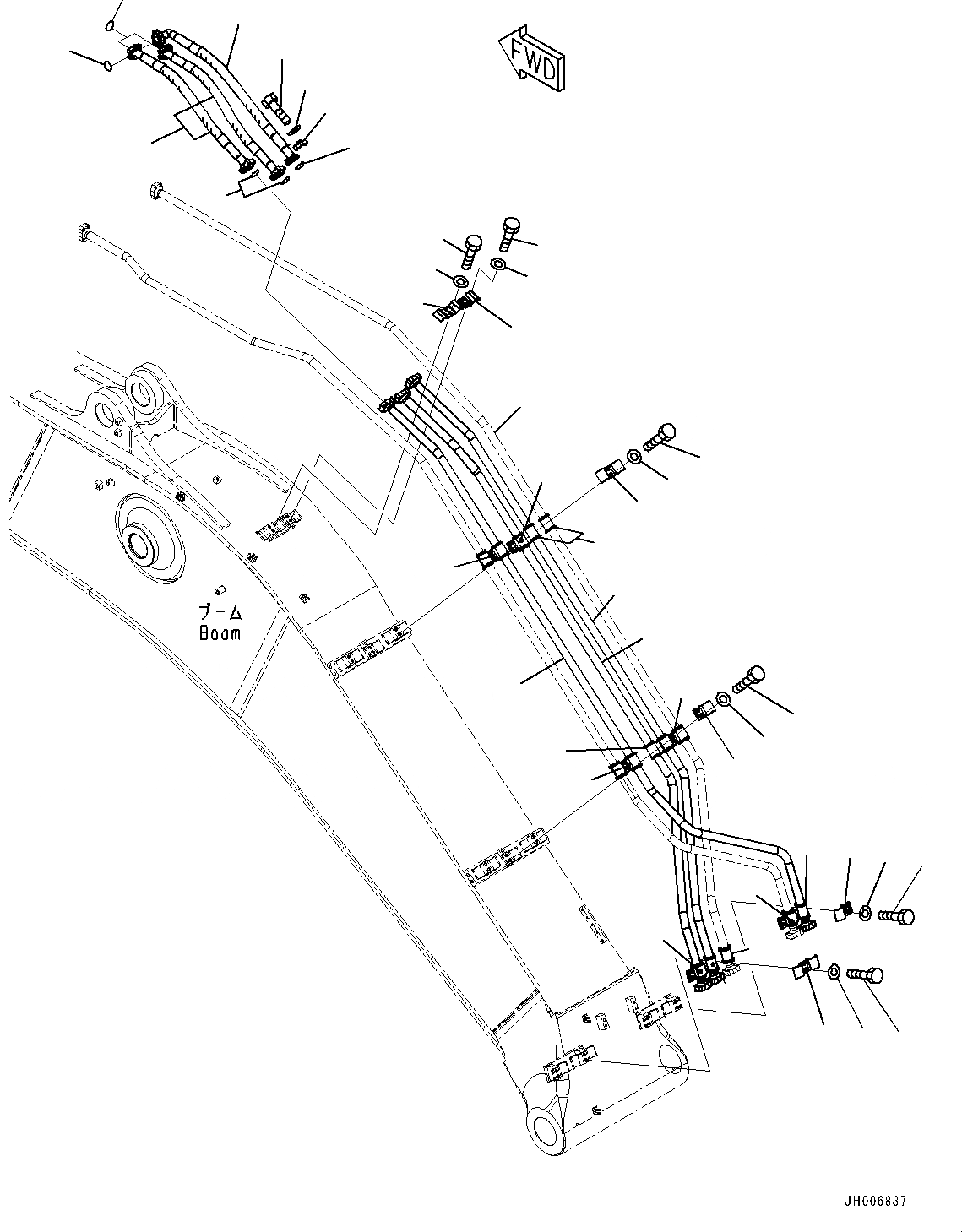 FWD

ブーム
Boom

JH006837