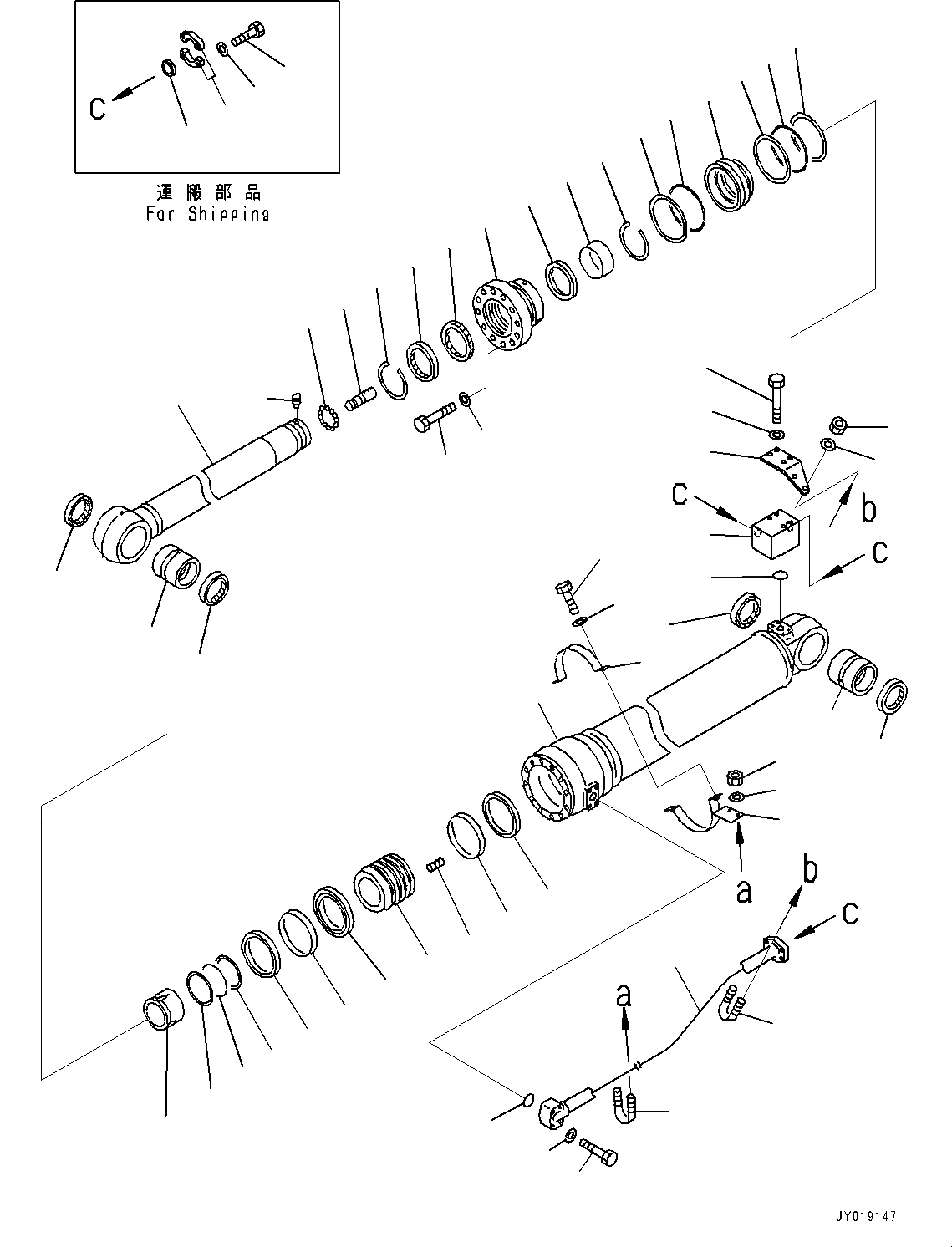 C

運搬部品
For Shipping

C

b

C

a

b

C

a

JY019147