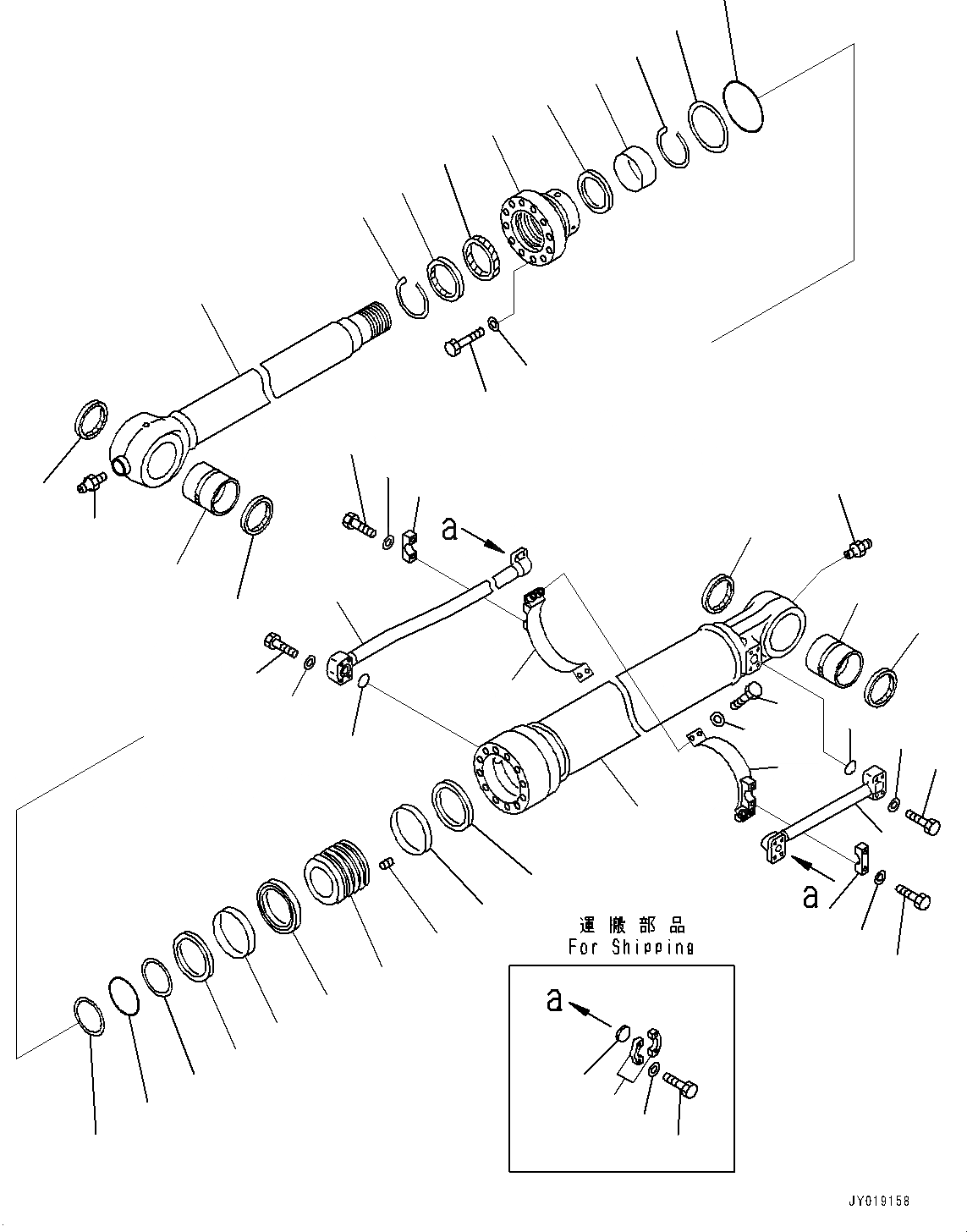 a

a

運搬部品
For Shipping

a

JY019158