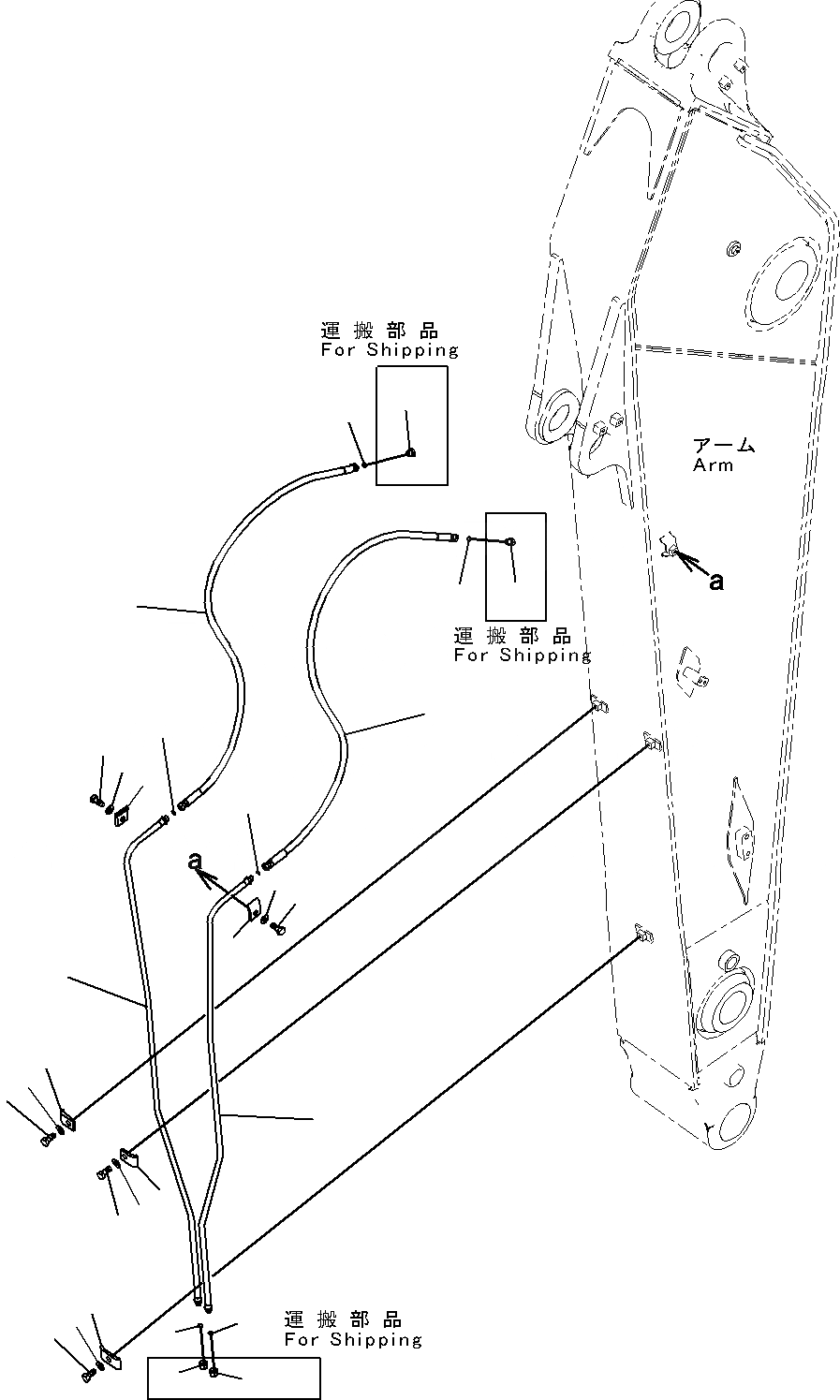 運搬部品
For Shipping

アーム
Arm

a

運搬部品
For Shipping

a

運搬部品
For Shipping