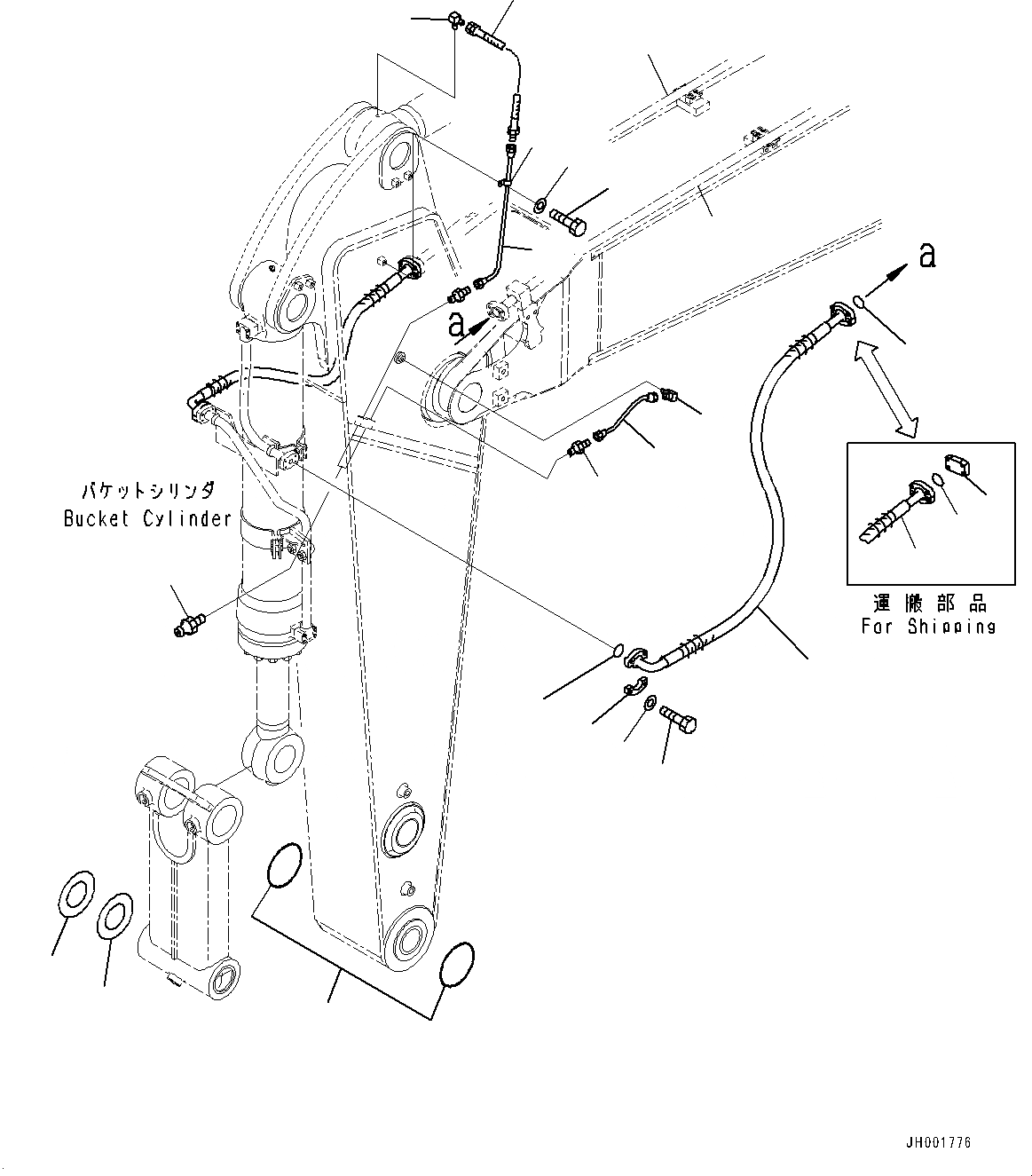 a

a

バケットシリンダ
Bucket Cylinder

運搬部品
For Shipping

JH001776