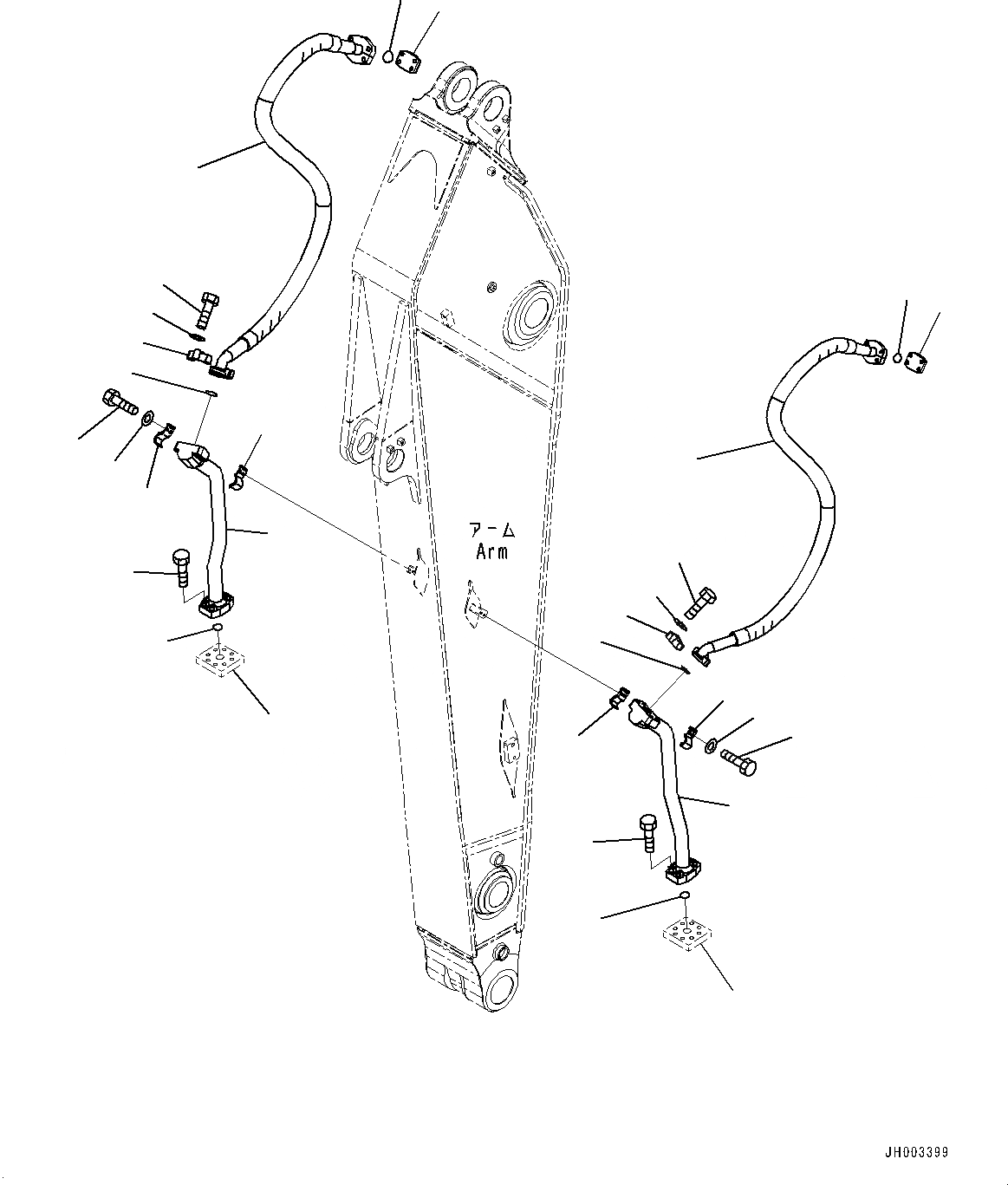 アーム
Arm

JH003399