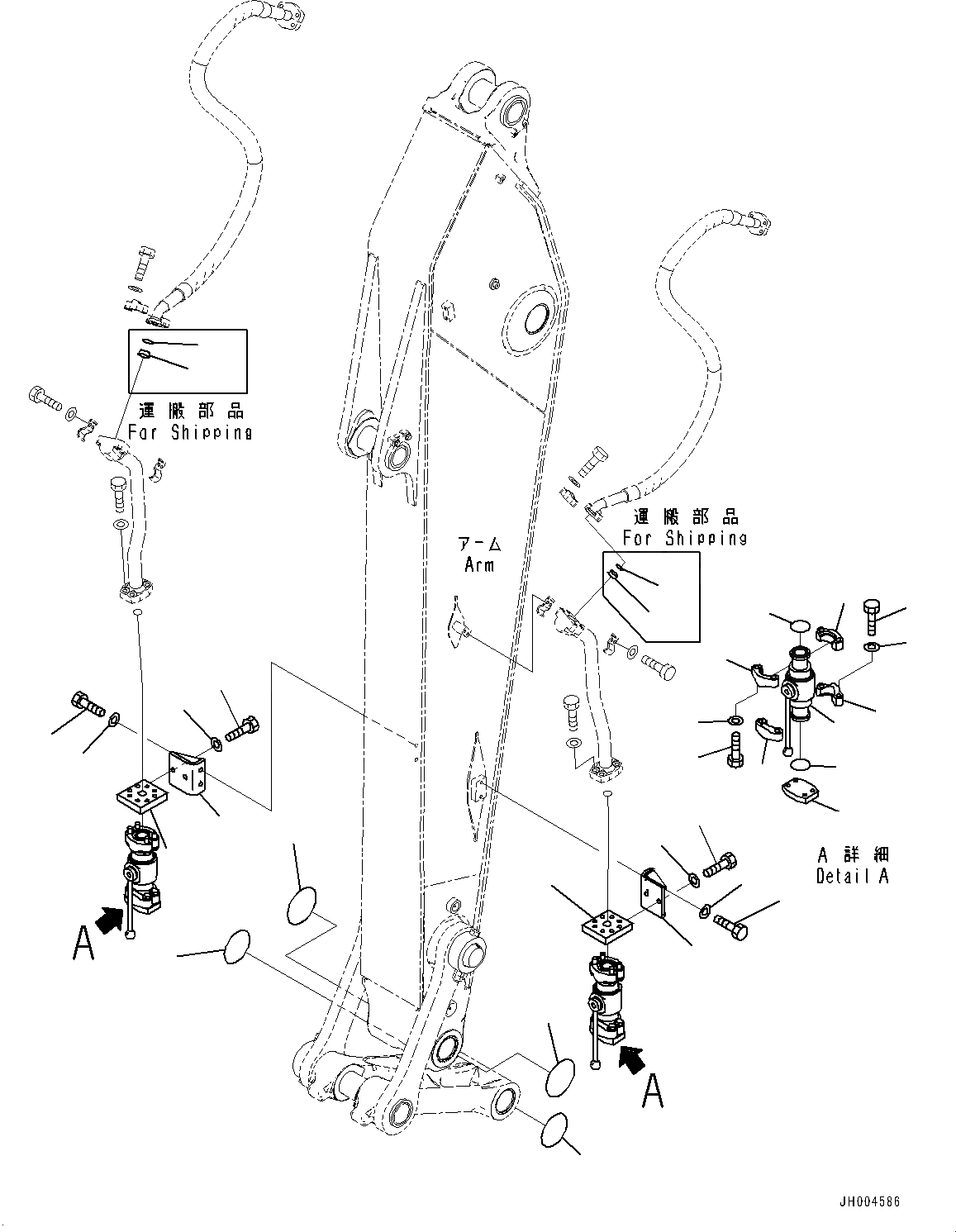 運搬部品
For Shipping

アーム
Arm

運搬部品
For Shipping

A 詳細
Detail A

A

A

JH004586