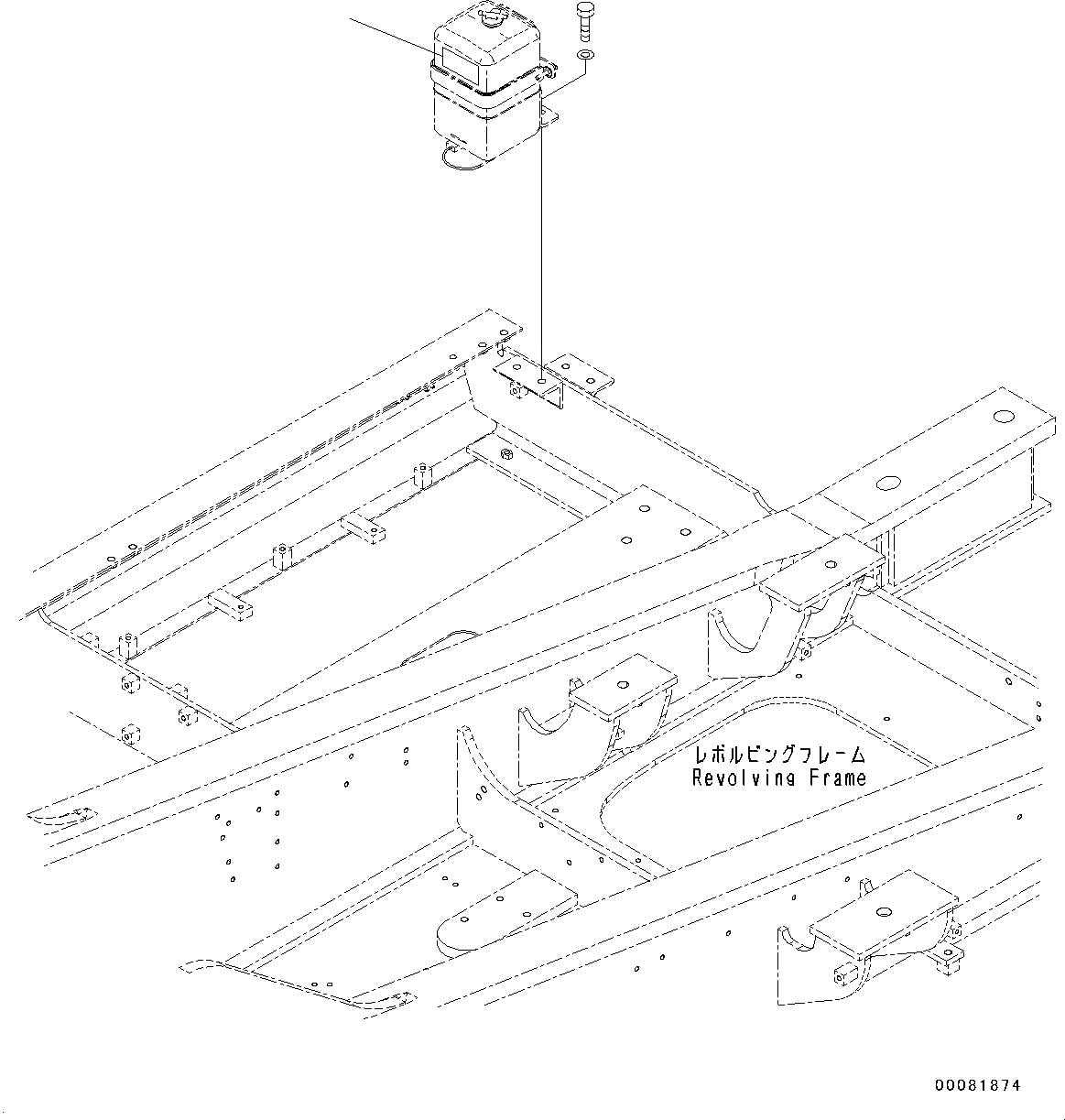 レボルビングフレーム
Revolving Frame

00081874