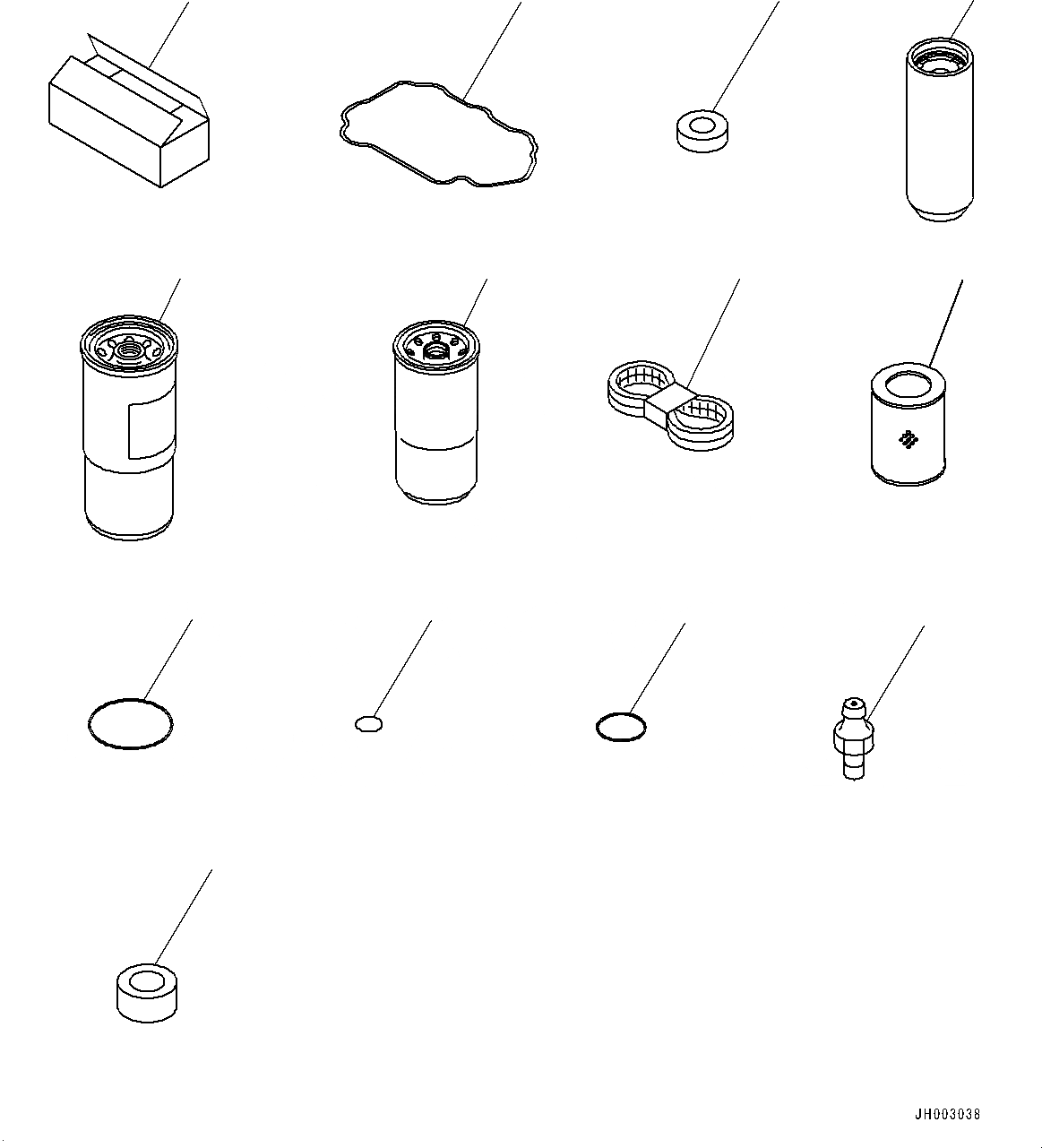 JH003038